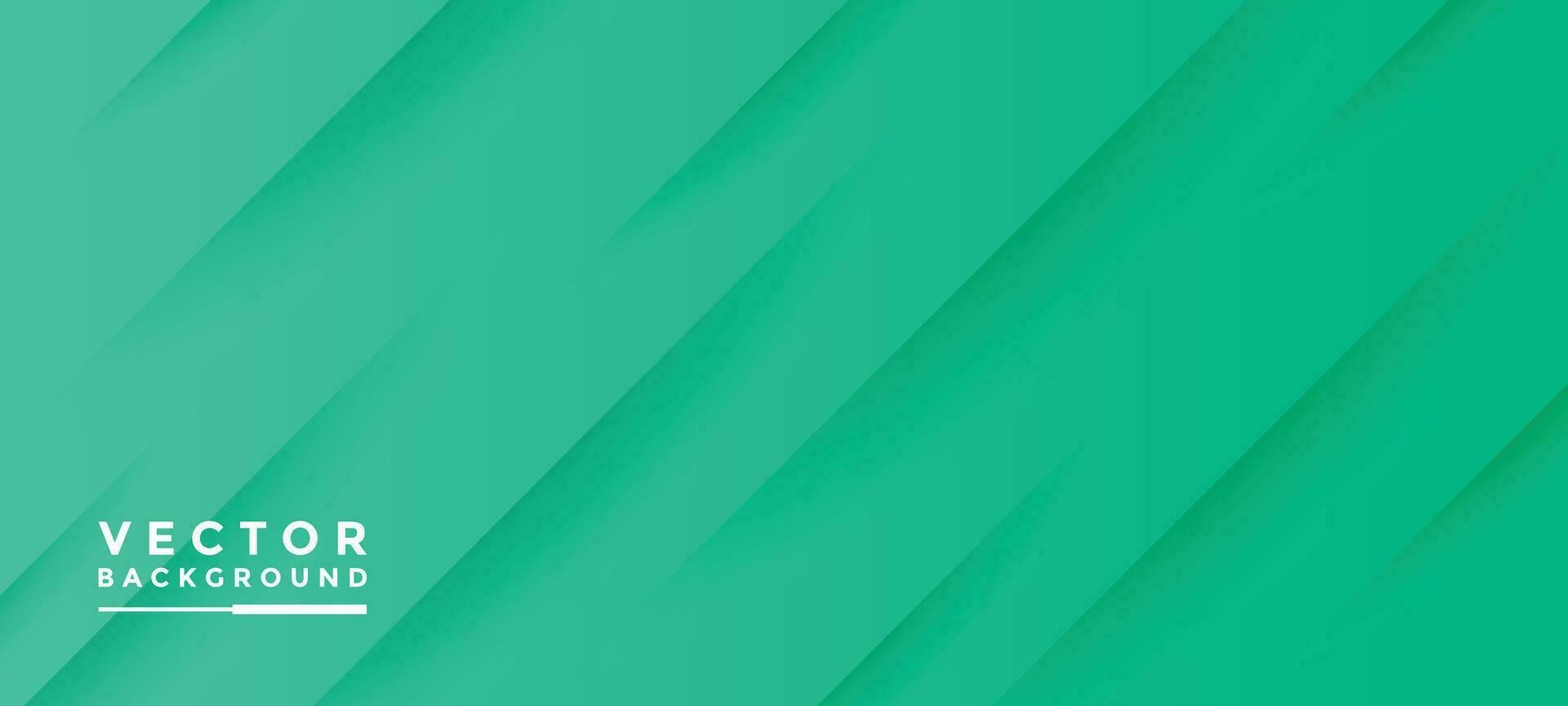 VECTOR
BACKGROUND