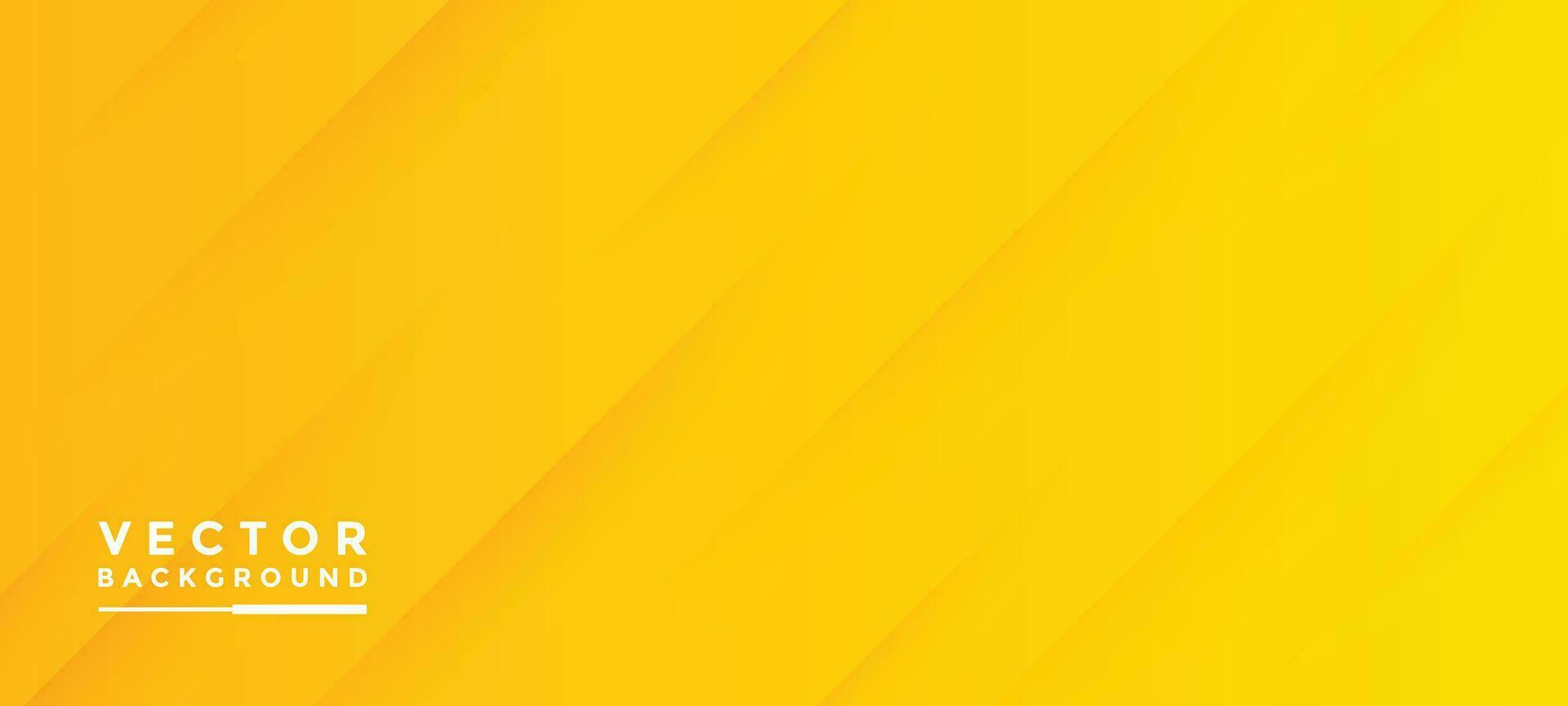 VECTOR
BACKGROUND