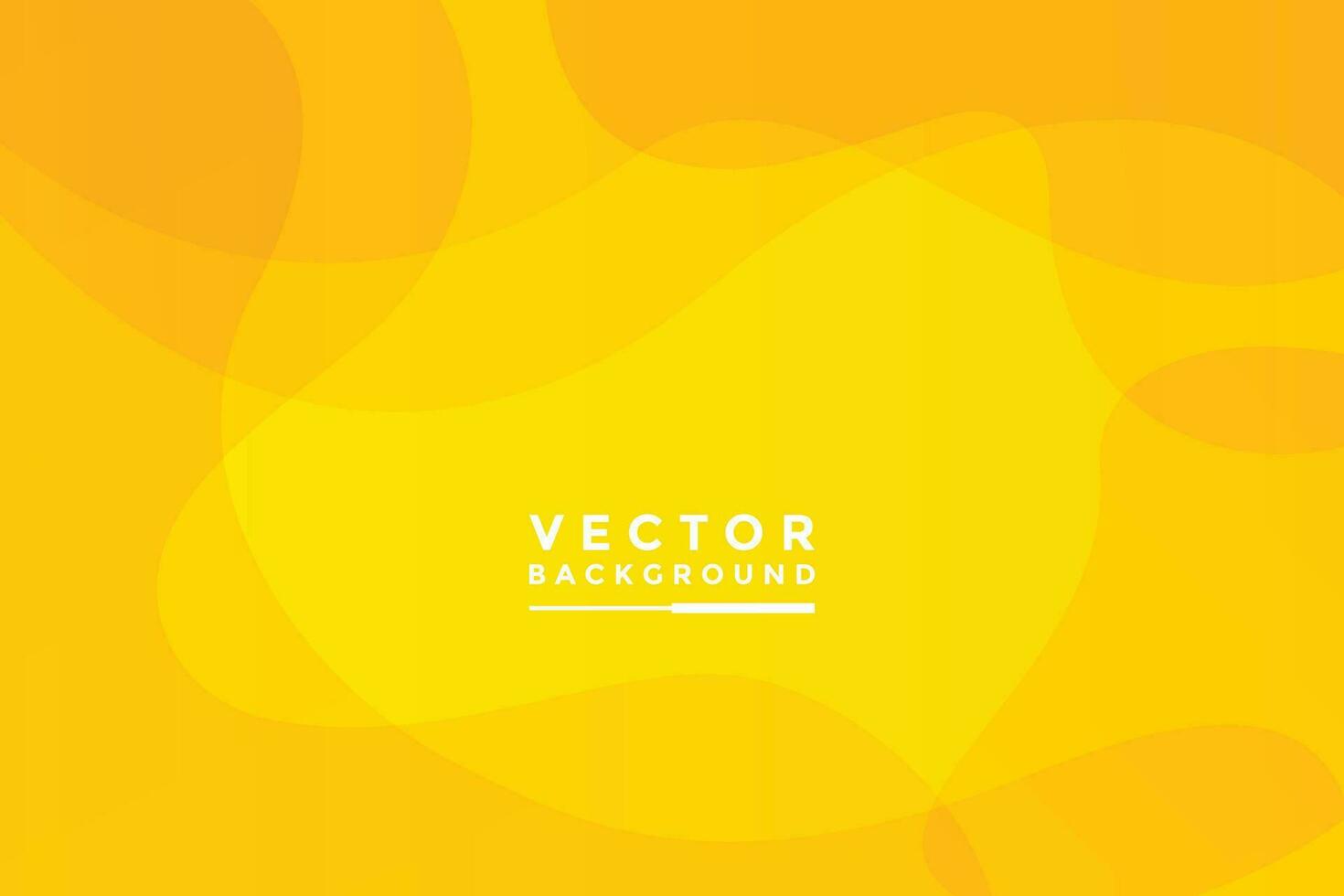 VECTOR
BACKGROUND