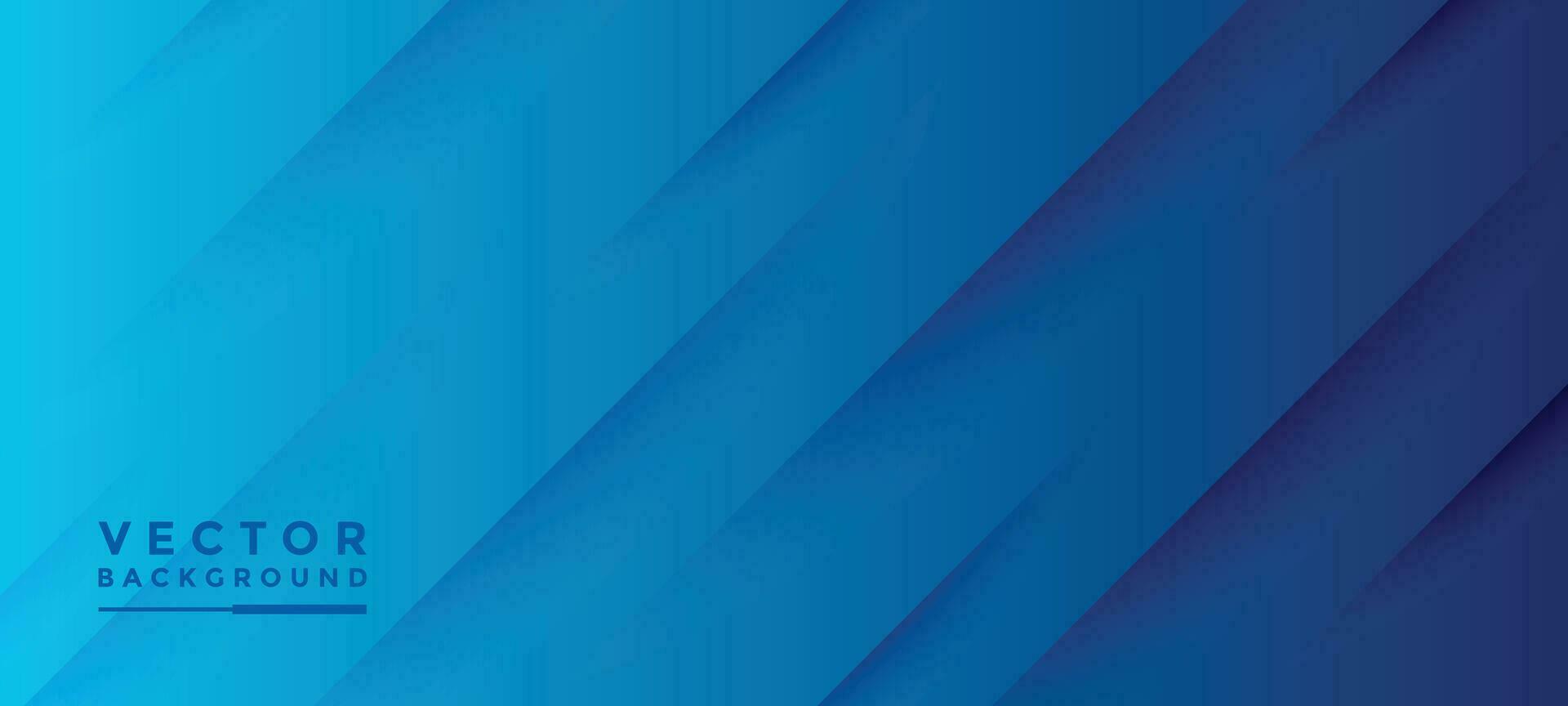 VECTOR
BACKGROUND