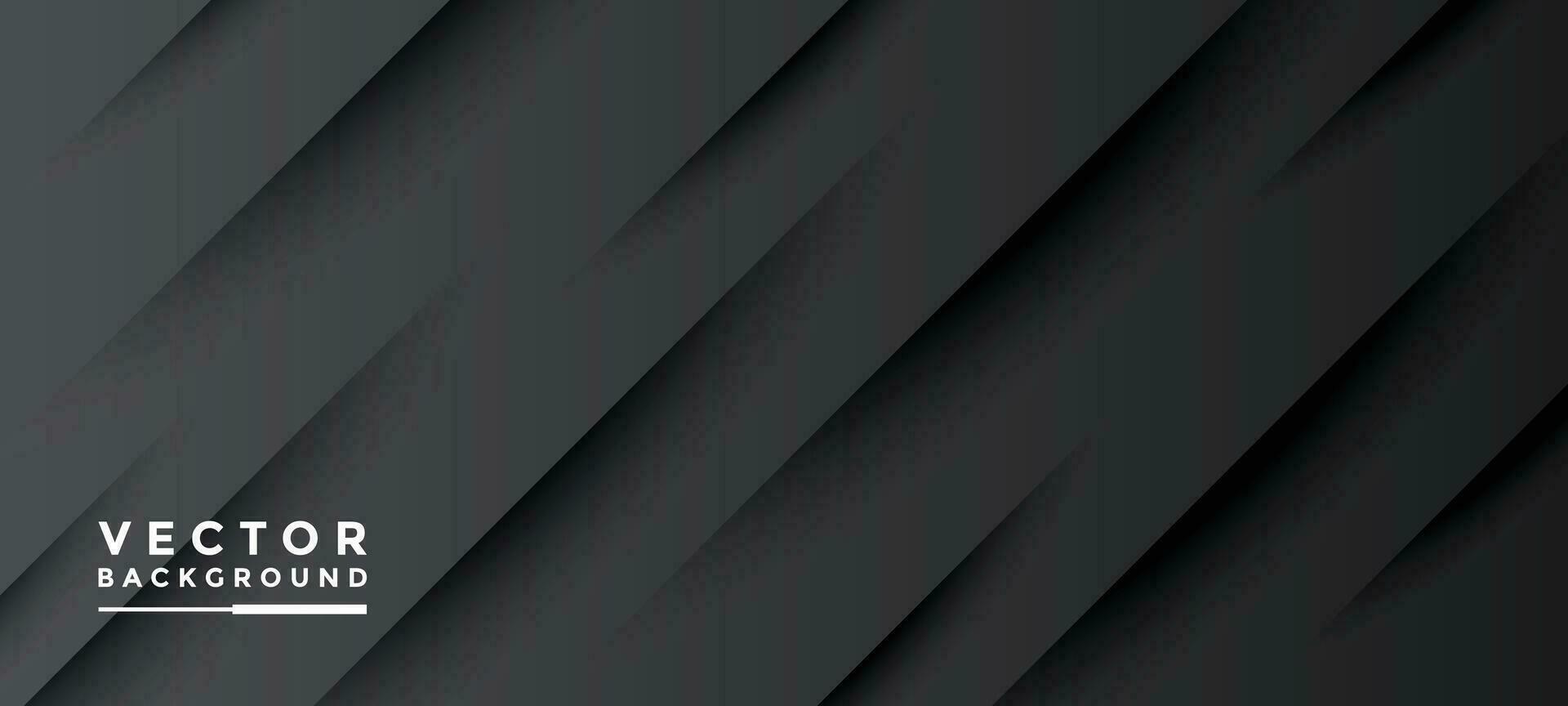 VECTOR
BACKGROUND