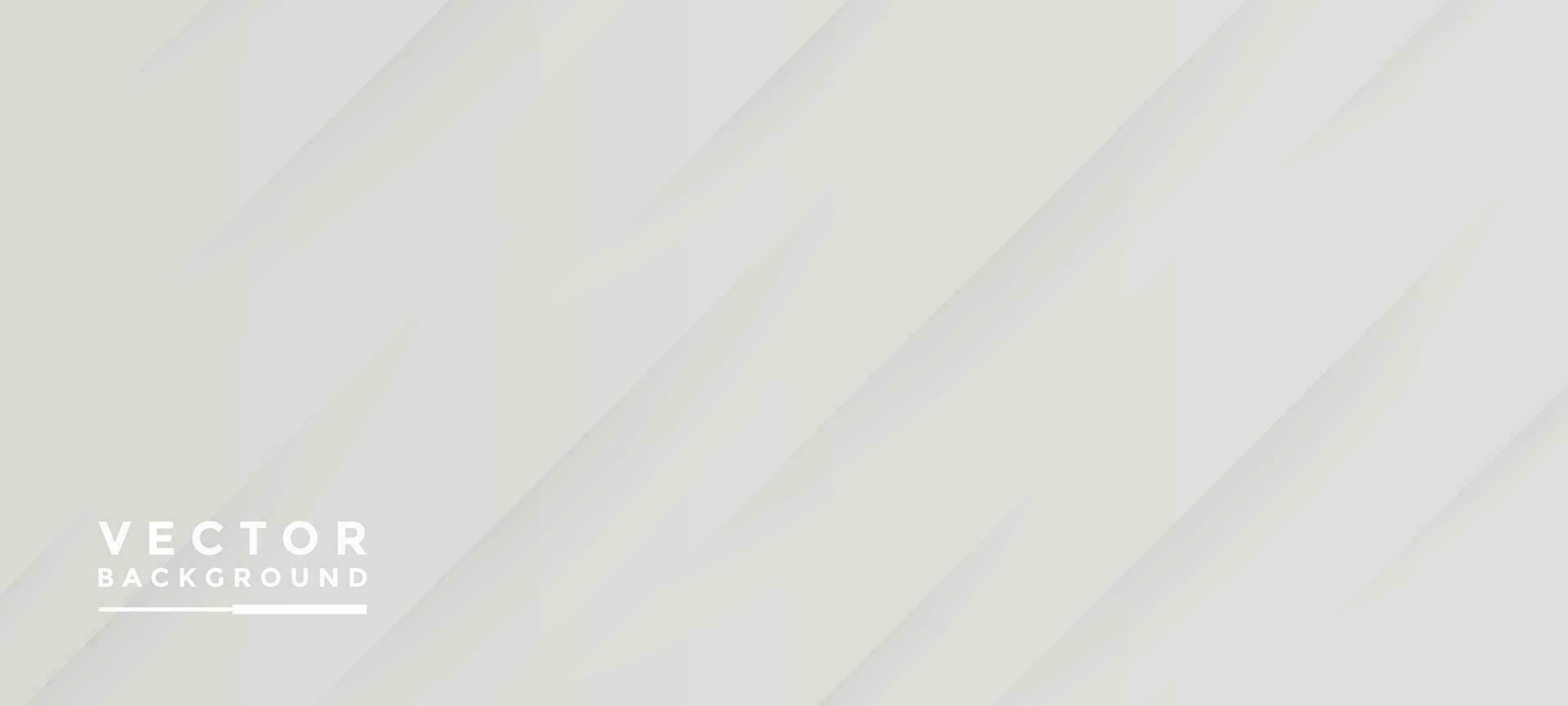 VECTOR
BACKGROUND