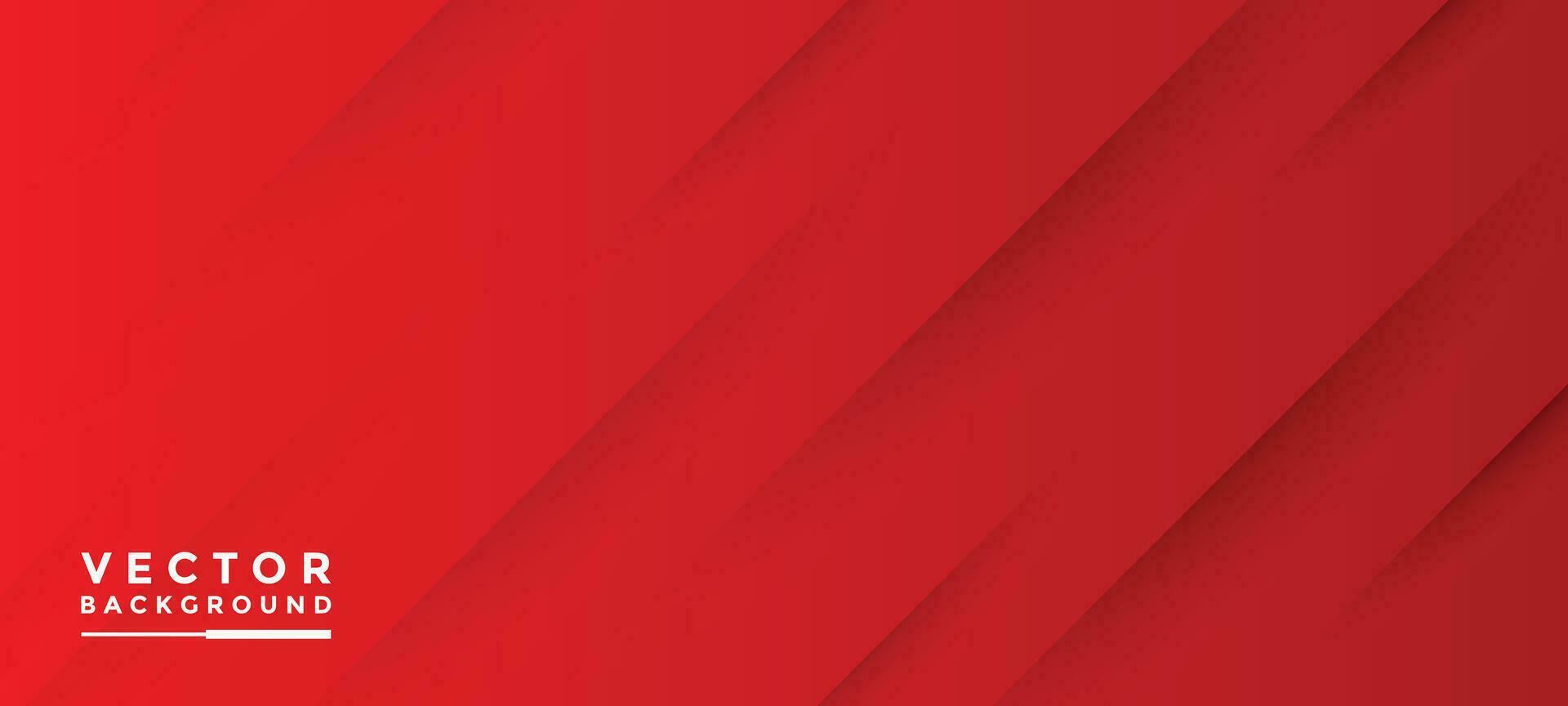 VECTOR
BACKGROUND