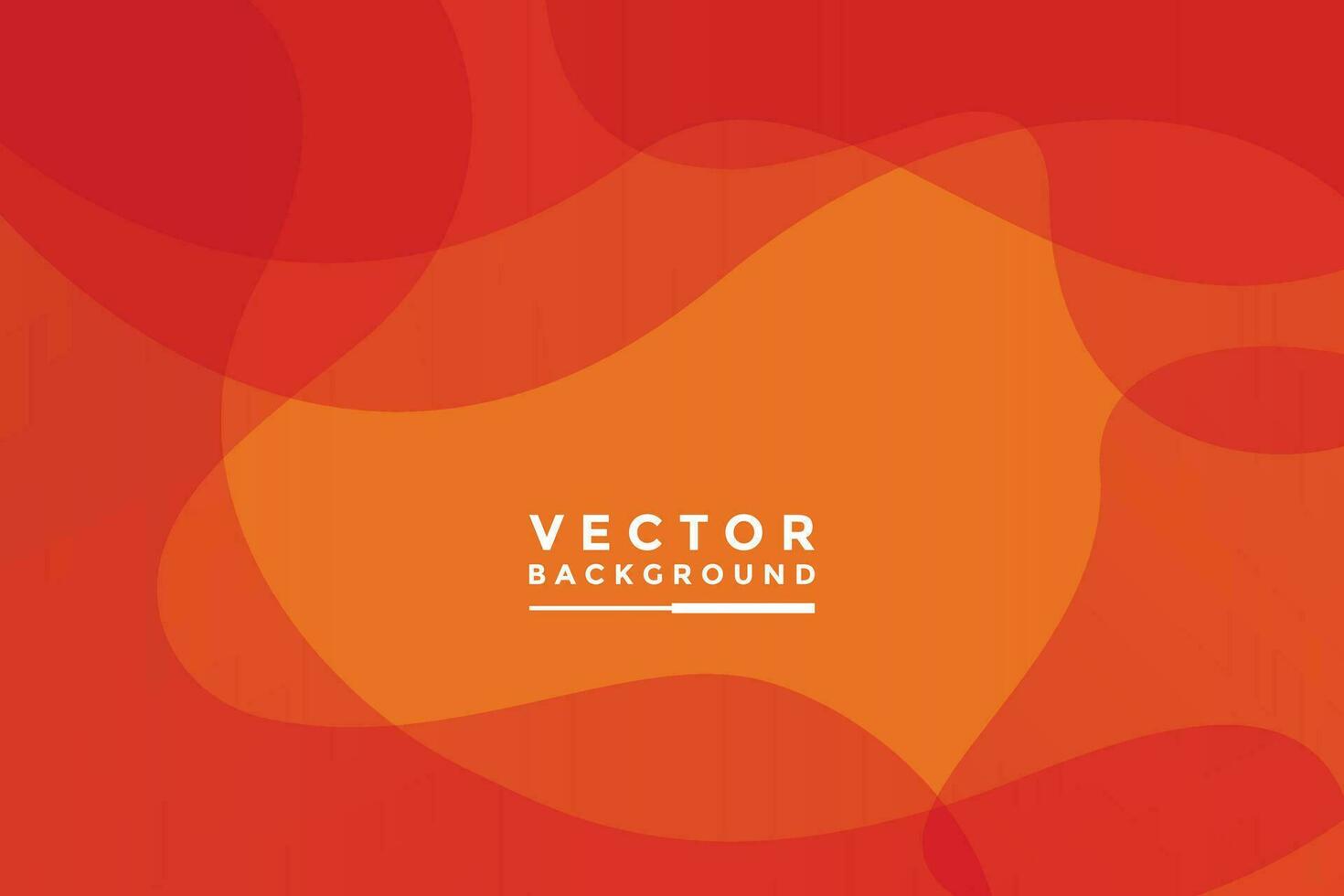 VECTOR
BACKGROUND