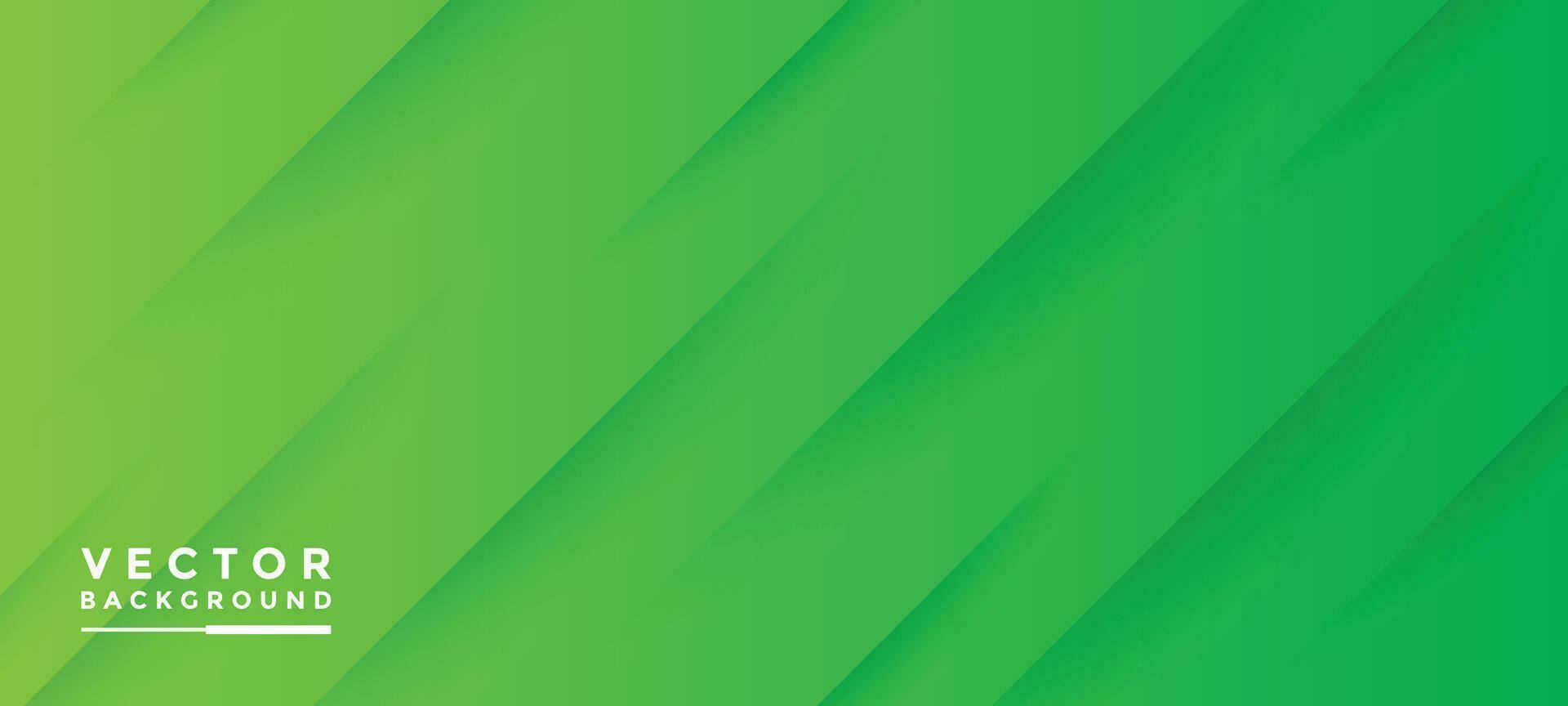 VECTOR
BACKGROUND