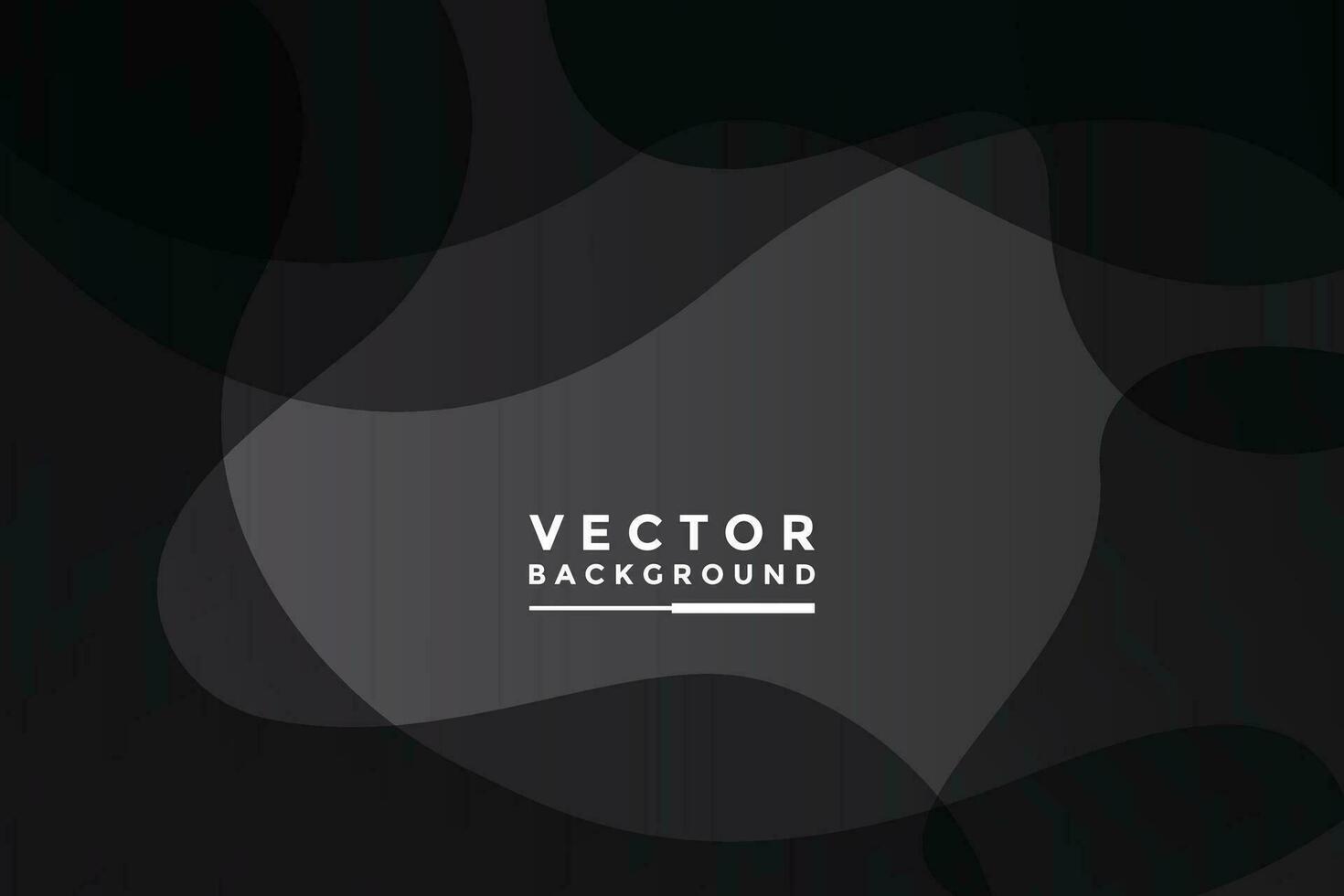 VECTOR
BACKGROUND