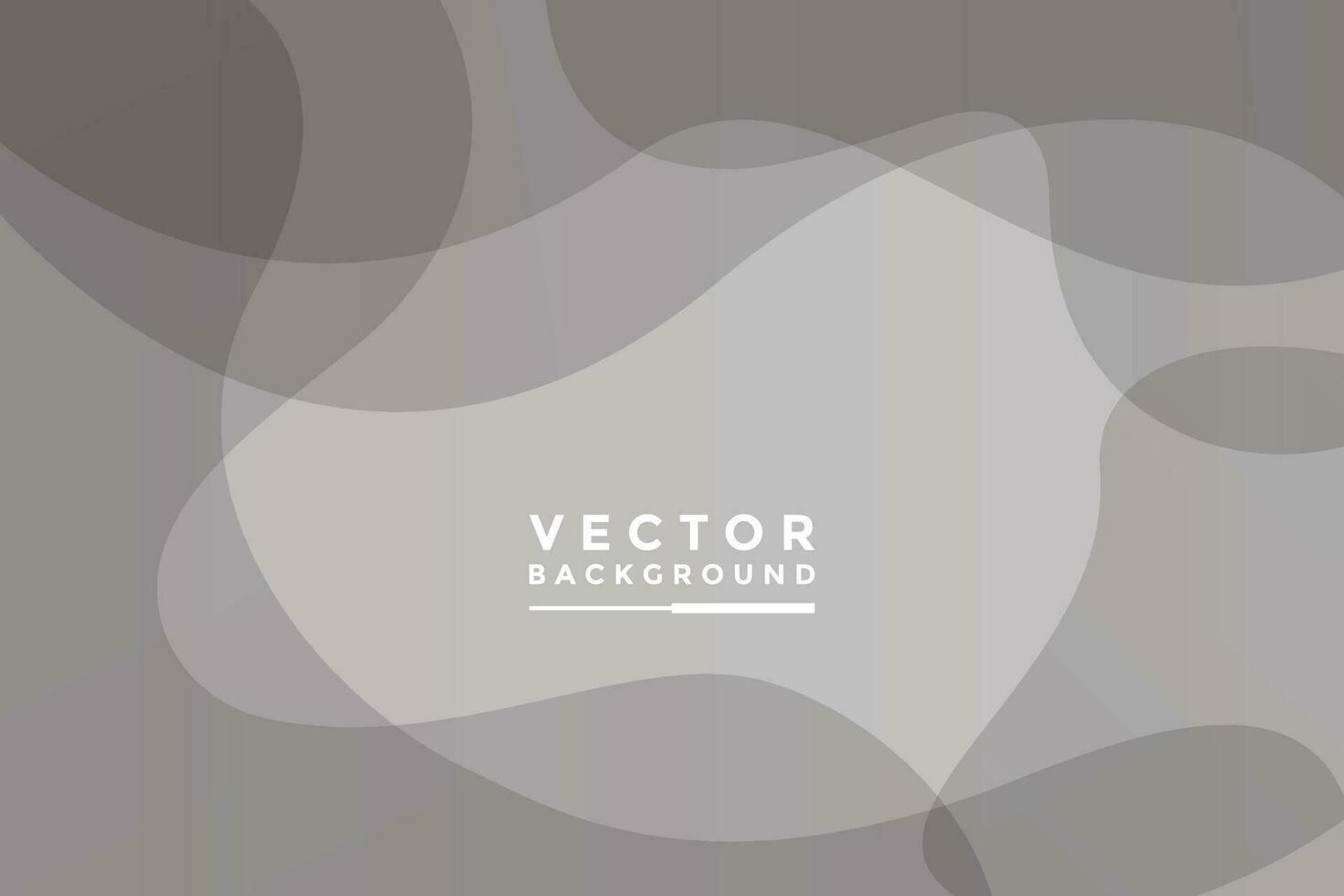 VECTOR
BACKGROUND