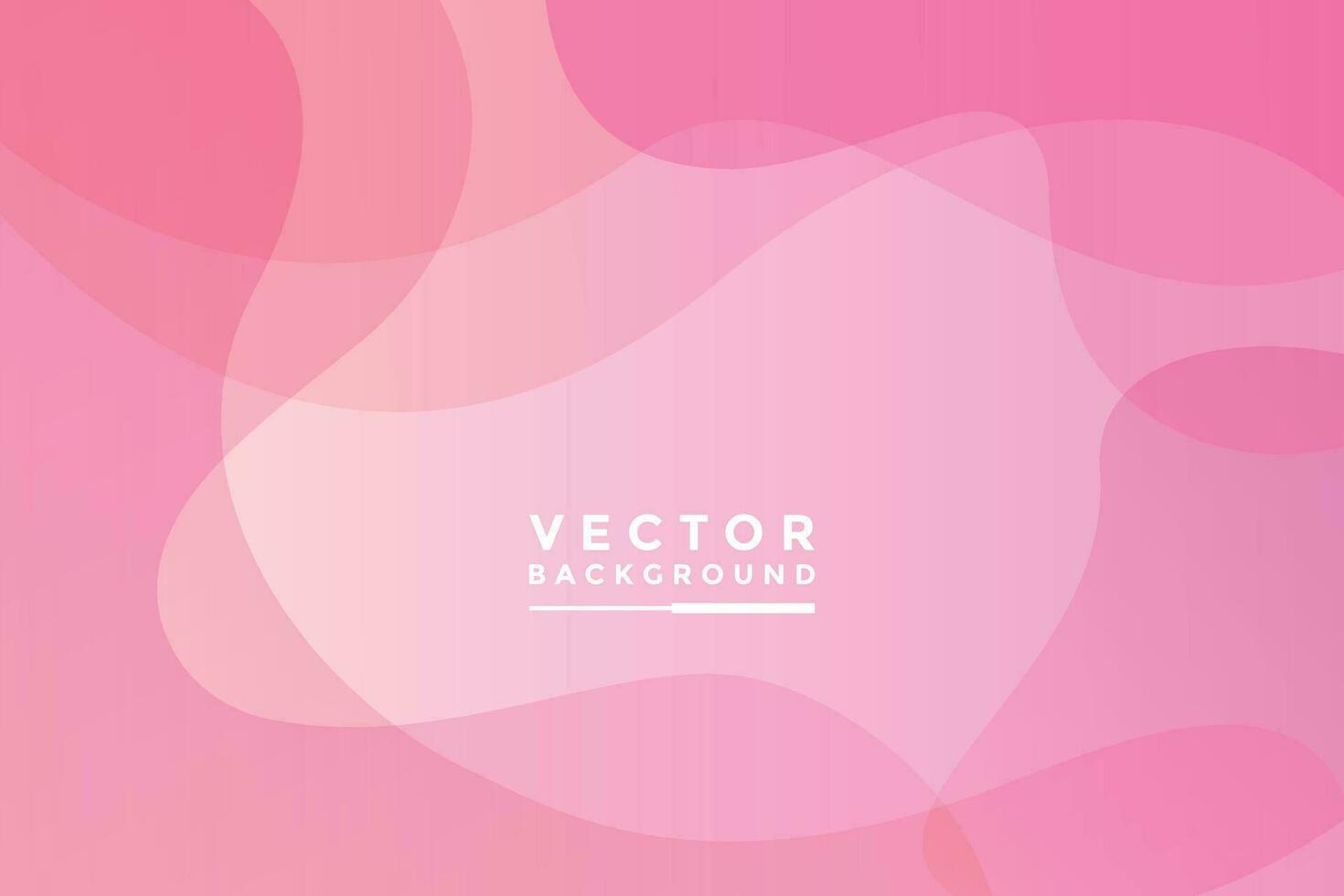 VECTOR
BACKGROUND