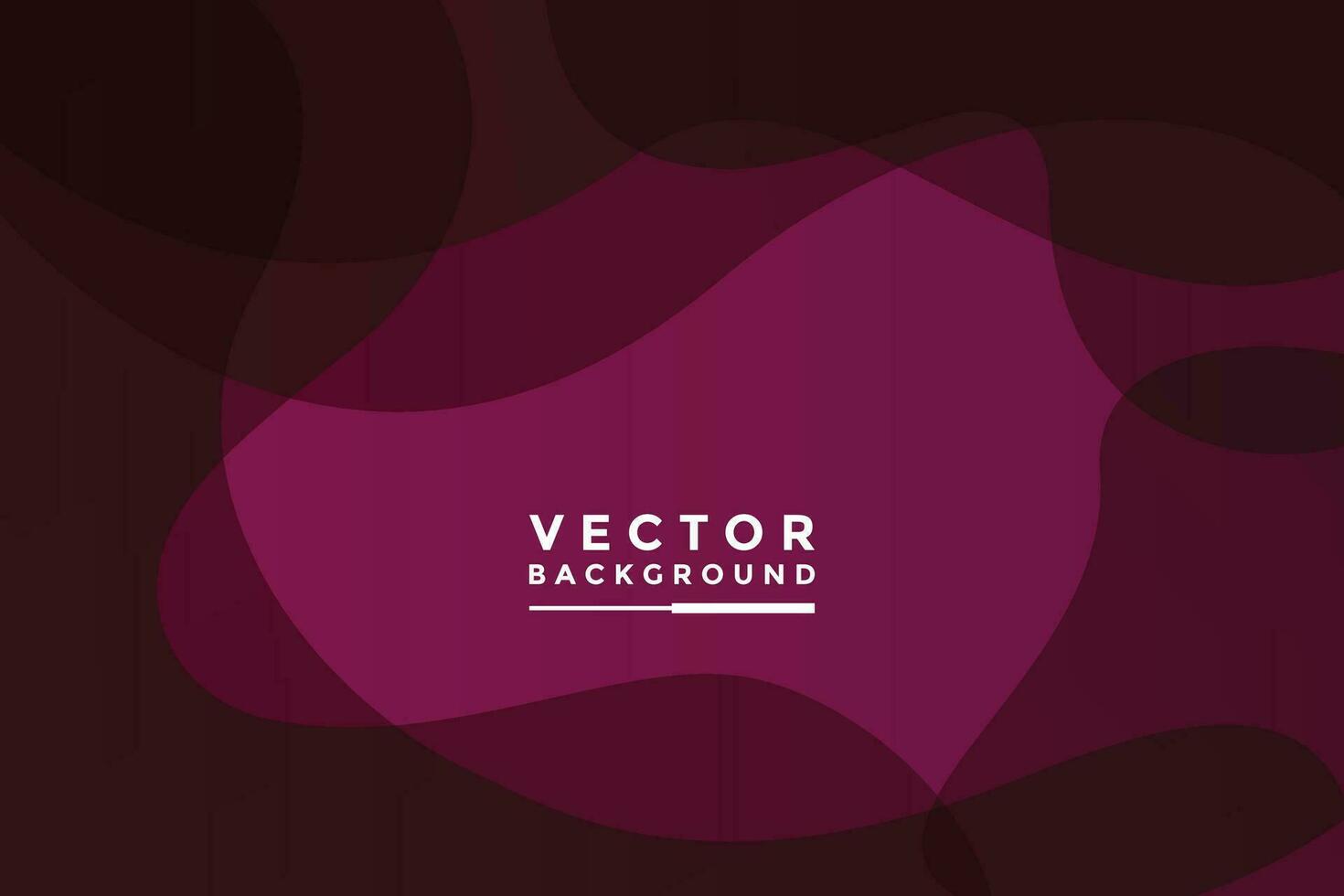 VECTOR
BACKGROUND