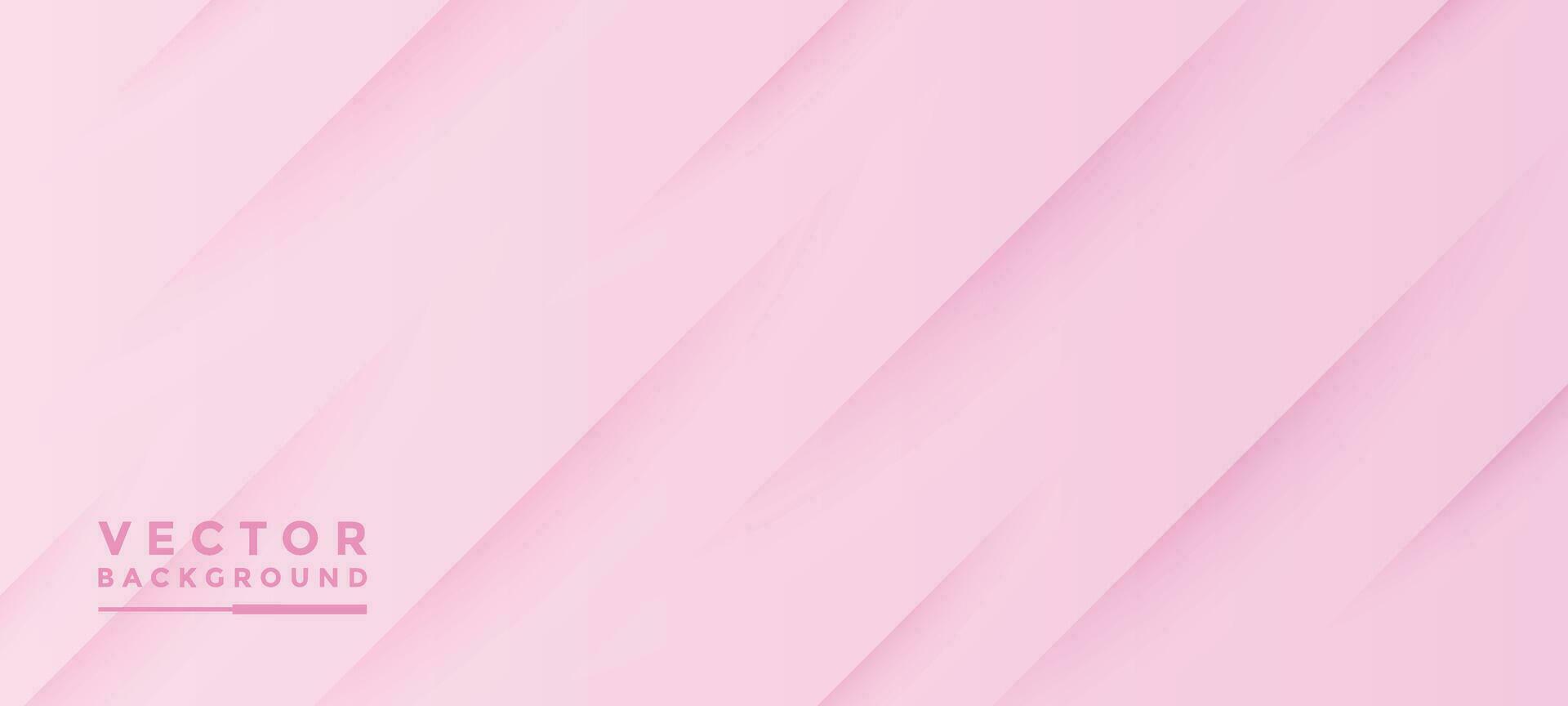 VECTOR
BACKGROUND