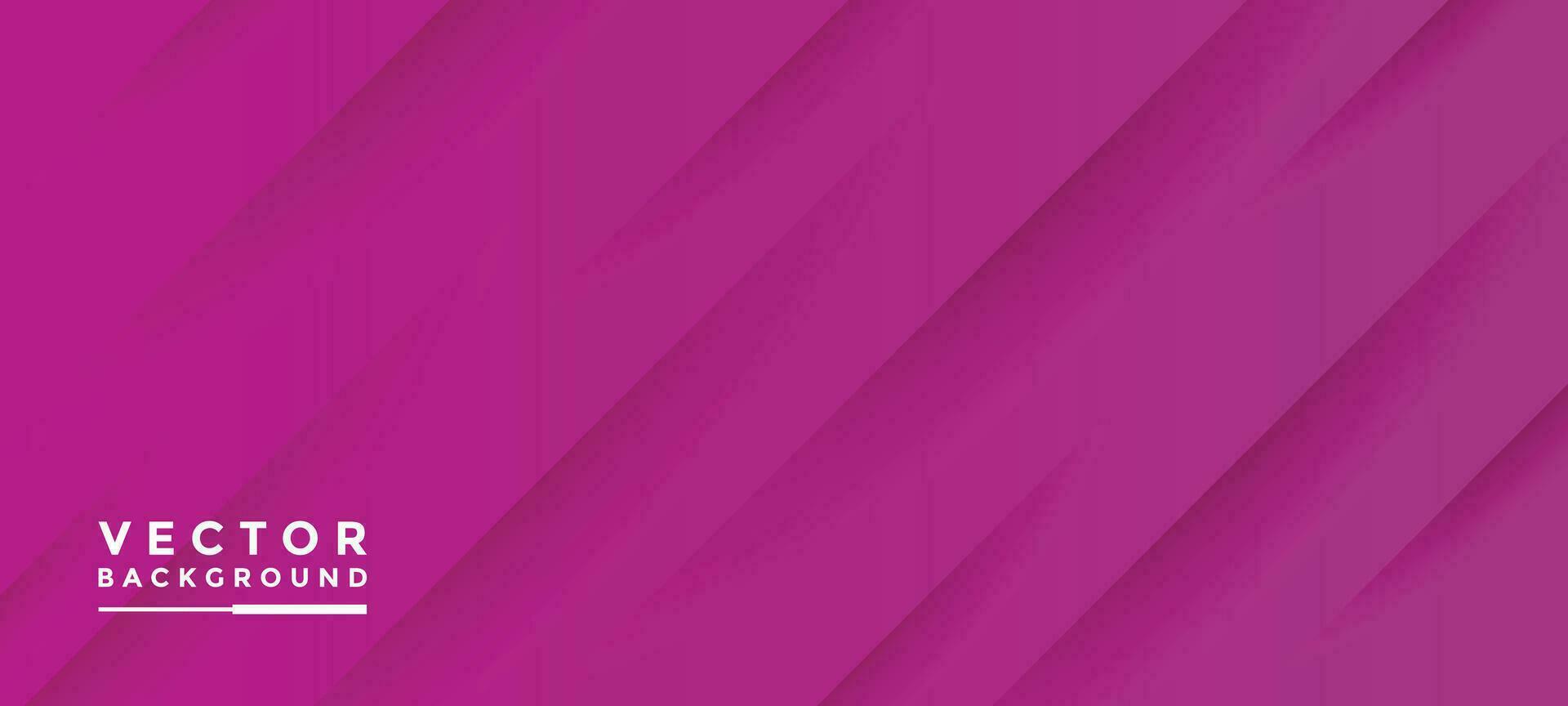 VECTOR
BACKGROUND