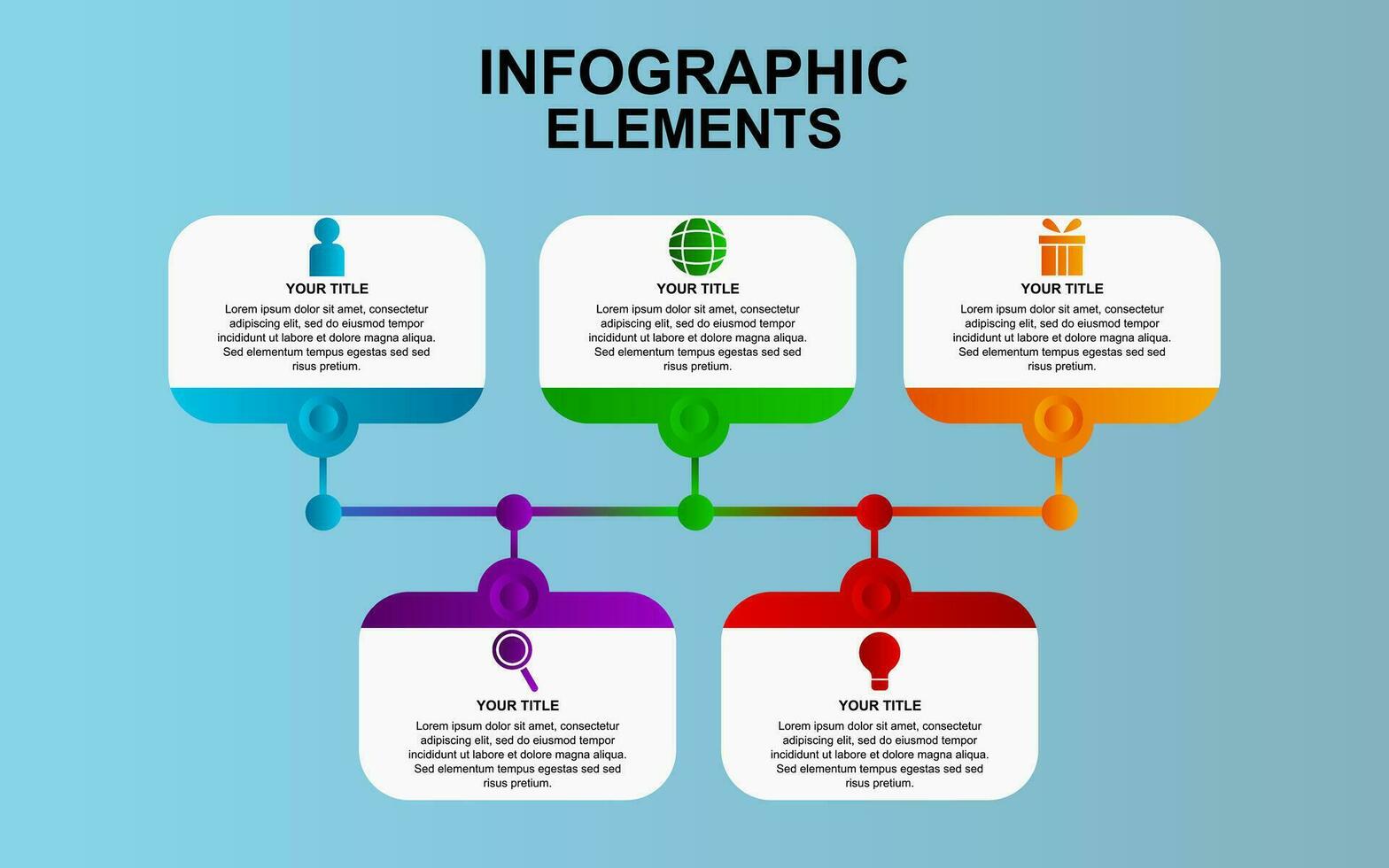 INFOGRAPHIC ELEMENTS

YOUR TITLE

Lorem ipsum dolor sit amet, consectetur adipiscing elit, sed do eiusmod tempor incididunt ut labore et dolore magna aliqua. Sed elementum tempus egestas sed sed risus pretium.

YOUR TITLE

Lorem ipsum dolor sit amet, consectetur adipiscing elit, sed do eiusmod tempor incididunt ut labore et dolore magna aliqua. Sed elementum tempus egestas sed sed risus pretium.

YOUR TITLE

Lorem ipsum dolor sit amet, consectetur adipiscing elit, sed do eiusmod tempor incididunt ut labore et dolore magna aliqua. Sed elementum tempus egestas sed sed risus pretium.

YOUR TITLE

Lorem ipsum dolor sit amet, consectetur adipiscing elit, sed do eiusmod tempor incididunt ut labore et dolore magna aliqua. Sed elementum tempus egestas sed sed risus pretium.

YOUR TITLE

Lorem ipsum dolor sit amet, consectetur adipiscing elit, sed do eiusmod tempor incididunt ut labore et dolore magna aliqua. Sed elementum tempus egestas sed sed risus pretium.