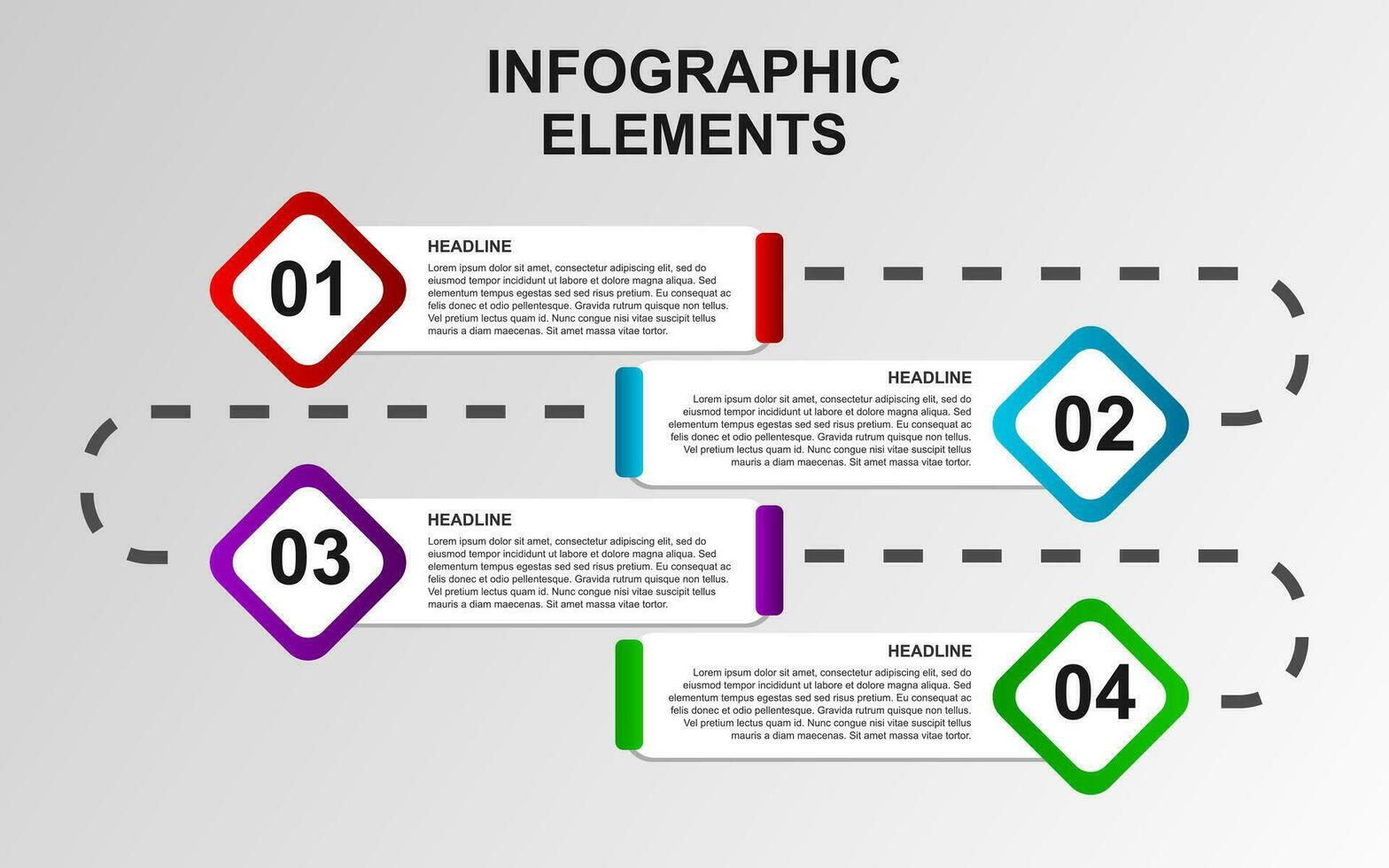 INFOGRAPHIC
ELEMENTS

01

HEADLINE

Lorem ipsum dolor sit amet, consectetur adipiscing elit, sed do eiusmod tempor incididunt ut labore et dolore magna aliqua. Sed elementum tempus egestas sed sed risus pretium. Eu consequat ac felis donec et odio pellentesque. Gravida rutrum quisque non tellus. Vel pretium lectus quam id. Nunc congue nisi vitae suscipit tellus mauris a diam maecenas. Sit amet massa vitae tortor.

HEADLINE

Lorem ipsum dolor sit amet, consectetur adipiscing elit, sed do eiusmod tempor incididunt ut labore et dolore magna aliqua. Sed elementum tempus egestas sed sed risus pretium. Eu consequat ac felis donec et odio pellentesque. Gravida rutrum quisque non tellus. Vel pretium lectus quam id. Nunc congue nisi vitae suscipit tellus mauris a diam maecenas. Sit amet massa vitae tortor.

02

03

HEADLINE

Lorem ipsum dolor sit amet, consectetur adipiscing elit, sed do eiusmod tempor incididunt ut labore et dolore magna aliqua. Sed elementum tempus egestas sed sed risus pretium. Eu consequat ac felis donec et odio pellentesque. Gravida rutrum quisque non tellus. Vel pretium lectus quam id. Nunc congue nisi vitae suscipit tellus mauris a diam maecenas. Sit amet massa vitae tortor.

HEADLINE

Lorem ipsum dolor sit amet, consectetur adipiscing elit, sed do eiusmod tempor incididunt ut labore et dolore magna aliqua. Sed elementum tempus egestas sed sed risus pretium. Eu consequat ac felis donec et odio pellentesque. Gravida rutrum quisque non tellus. Vel pretium lectus quam id. Nunc congue nisi vitae suscipit tellus mauris a diam maecenas. Sit amet massa vitae tortor.

04