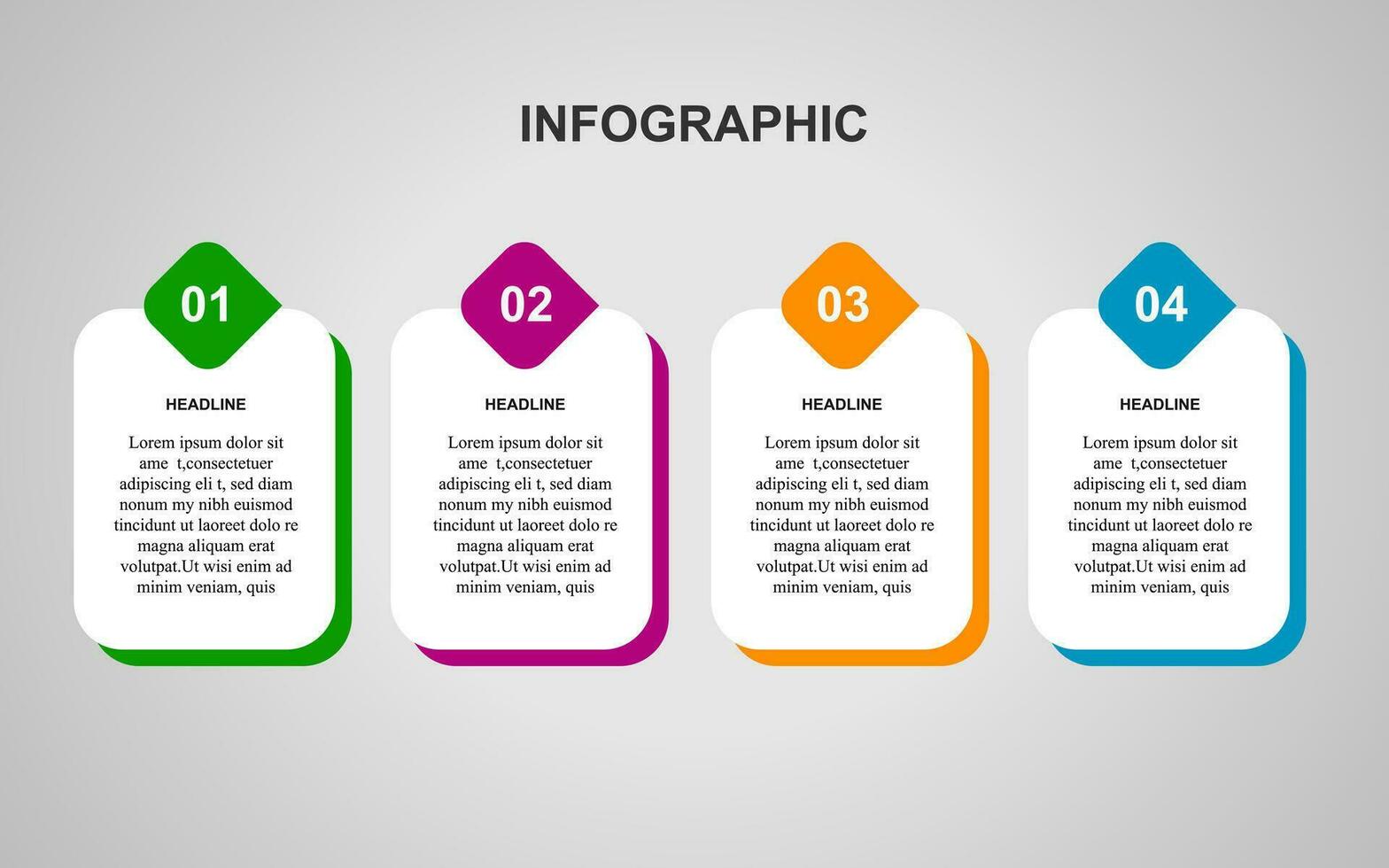 INFOGRAPHIC

01

HEADLINE

Lorem ipsum dolor sit ame t,consectetuer adipiscing eli t, sed diam nonum my nibh euismod tincidunt ut laoreet dolo re magna aliquam erat volutpat.Ut wisi enim ad minim veniam, quis

02

HEADLINE

Lorem ipsum dolor sit ame t,consectetuer adipiscing eli t, sed diam nonum my nibh euismod tincidunt ut laoreet dolo re magna aliquam erat volutpat.Ut wisi enim ad minim veniam, quis

03

HEADLINE

Lorem ipsum dolor sit ame t,consectetuer adipiscing eli t, sed diam nonum my nibh euismod tincidunt ut laoreet dolo re magna aliquam erat volutpat.Ut wisi enim ad minim veniam, quis

04

HEADLINE

Lorem ipsum dolor sit ame t,consectetuer adipiscing eli t, sed diam nonum my nibh euismod tincidunt ut laoreet dolo re magna aliquam erat volutpat.Ut wisi enim ad minim veniam, quis