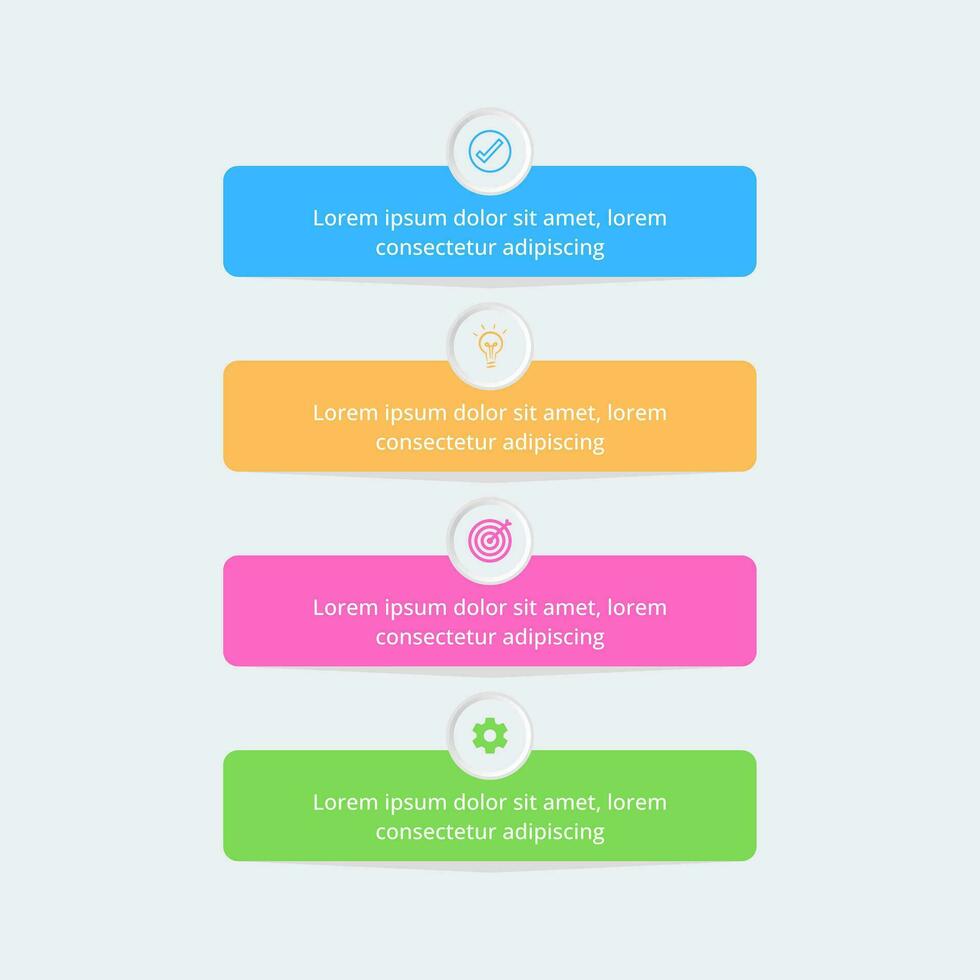 Lorem ipsum dolor sit amet, lorem consectetur adipiscing

Lorem ipsum dolor sit amet, lorem consectetur adipiscing

Lorem ipsum dolor sit amet, lorem consectetur adipiscing

Lorem ipsum dolor sit amet, lorem consectetur adipiscing