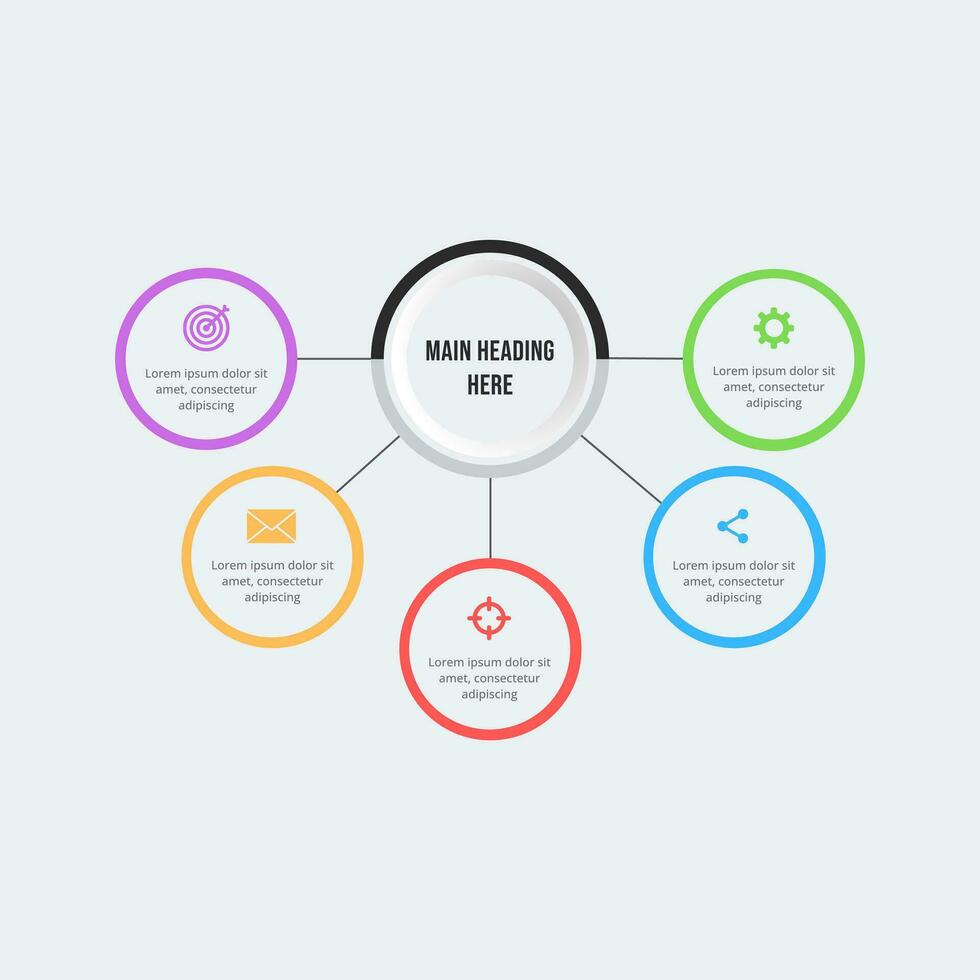 MAIN HEADING HERE

Lorem ipsum dolor sit amet, consectetur adipiscing

Lorem ipsum dolor sit amet, consectetur adipiscing

Lorem ipsum dolor sit amet, consectetur adipiscing

Lorem ipsum dolor sit amet, consectetur adipiscing

Lorem ipsum dolor sit amet, consectetur adipiscing