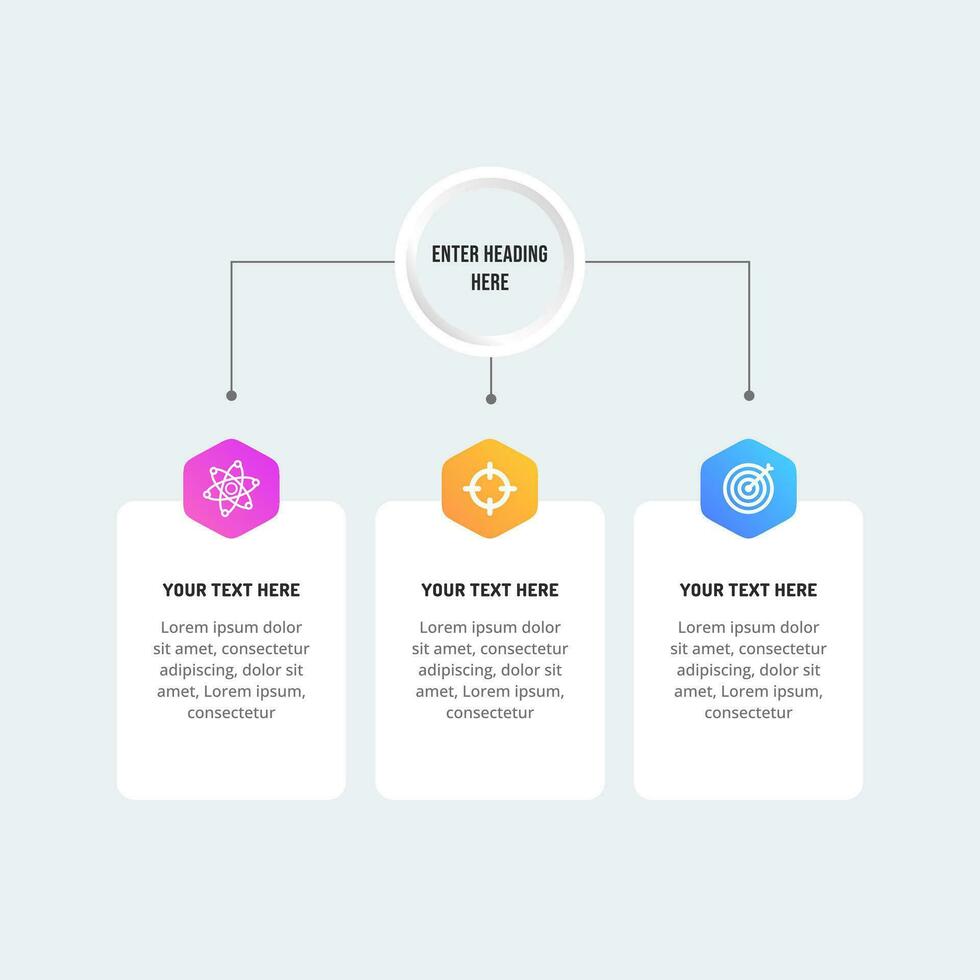 ENTER HEADING HERE

YOUR TEXT HERE

Lorem ipsum dolor sit amet, consectetur adipiscing, dolor sit amet, Lorem ipsum, consectetur

YOUR TEXT HERE

Lorem ipsum dolor sit amet, consectetur adipiscing, dolor sit amet, Lorem ipsum, consectetur

YOUR TEXT HERE

Lorem ipsum dolor sit amet, consectetur adipiscing, dolor sit amet, Lorem ipsum, consectetur