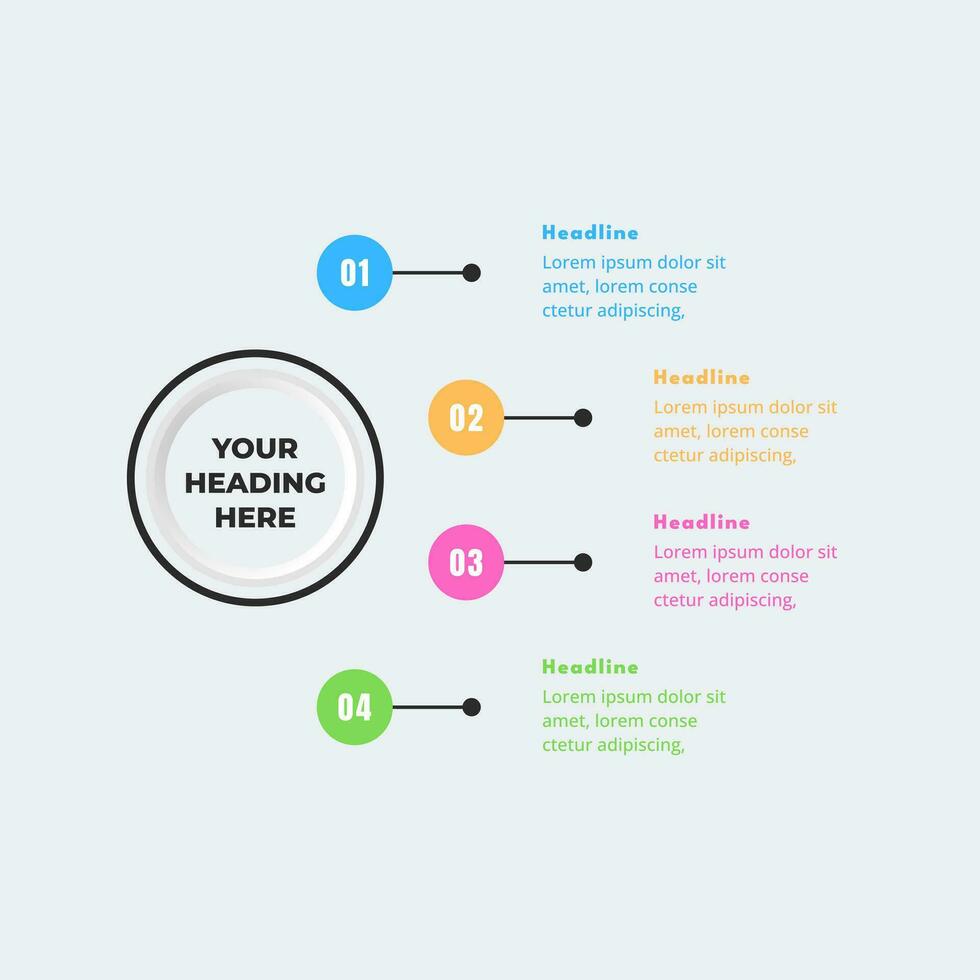 YOUR HEADING HERE

01

Headline

Lorem ipsum dolor sit amet, lorem conse ctetur adipiscing,

02

Headline

Lorem ipsum dolor sit amet, lorem conse ctetur adipiscing,

03

Headline

Lorem ipsum dolor sit amet, lorem conse ctetur adipiscing,

04

Headline

Lorem ipsum dolor sit amet, lorem conse ctetur adipiscing,