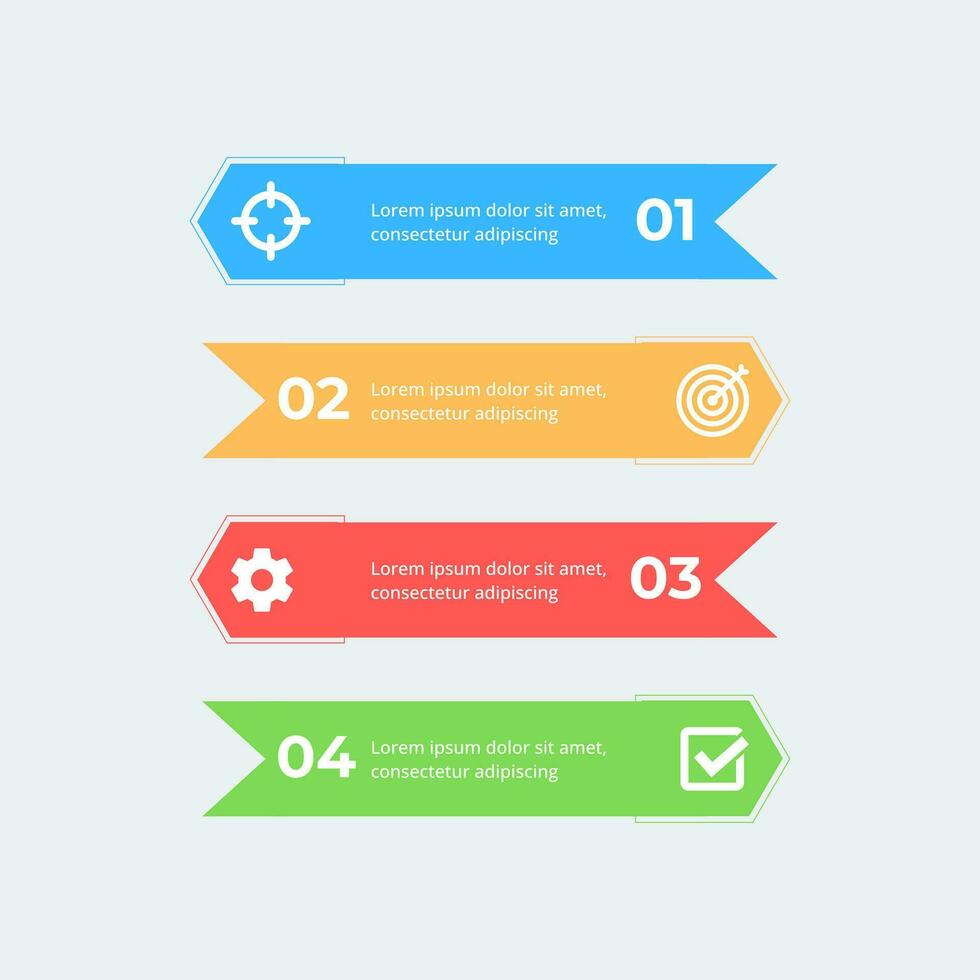 Lorem ipsum dolor sit amet, consectetur adipiscing 01

02 Lorem ipsum dolor sit amet, consectetur adipiscing

Lorem ipsum dolor sit amet, consectetur adipiscing 03

04 Lorem ipsum dolor sit amet, consectetur adipiscing