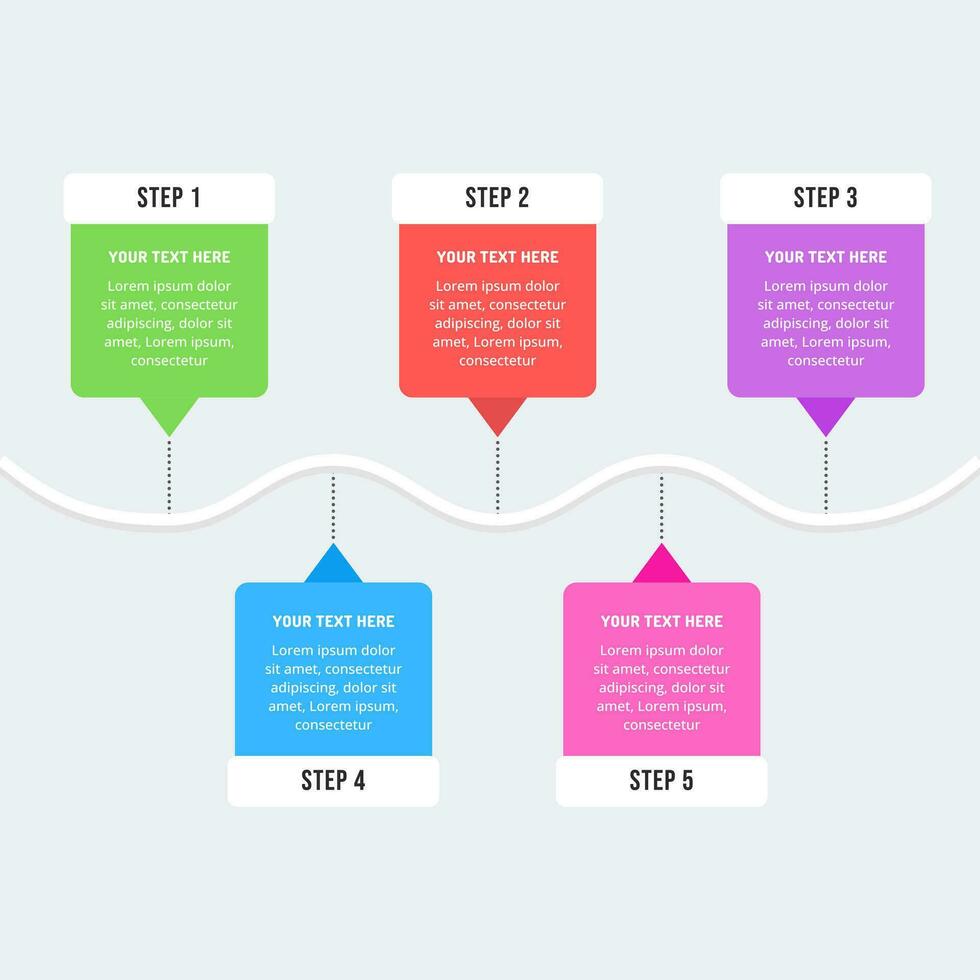 STEP 1

YOUR TEXT HERE

Lorem ipsum dolor sit amet, consectetur adipiscing, dolor sit amet, Lorem ipsum, consectetur

STEP 2

YOUR TEXT HERE

Lorem ipsum dolor sit amet, consectetur adipiscing, dolor sit amet, Lorem ipsum, consectetur

STEP 3

YOUR TEXT HERE

Lorem ipsum dolor sit amet, consectetur adipiscing, dolor sit amet, Lorem ipsum, consectetur

YOUR TEXT HERE

Lorem ipsum dolor sit amet, consectetur adipiscing, dolor sit amet, Lorem ipsum, consectetur

STEP 4

YOUR TEXT HERE

Lorem ipsum dolor sit amet, consectetur adipiscing, dolor sit amet, Lorem ipsum, consectetur

STEP 5