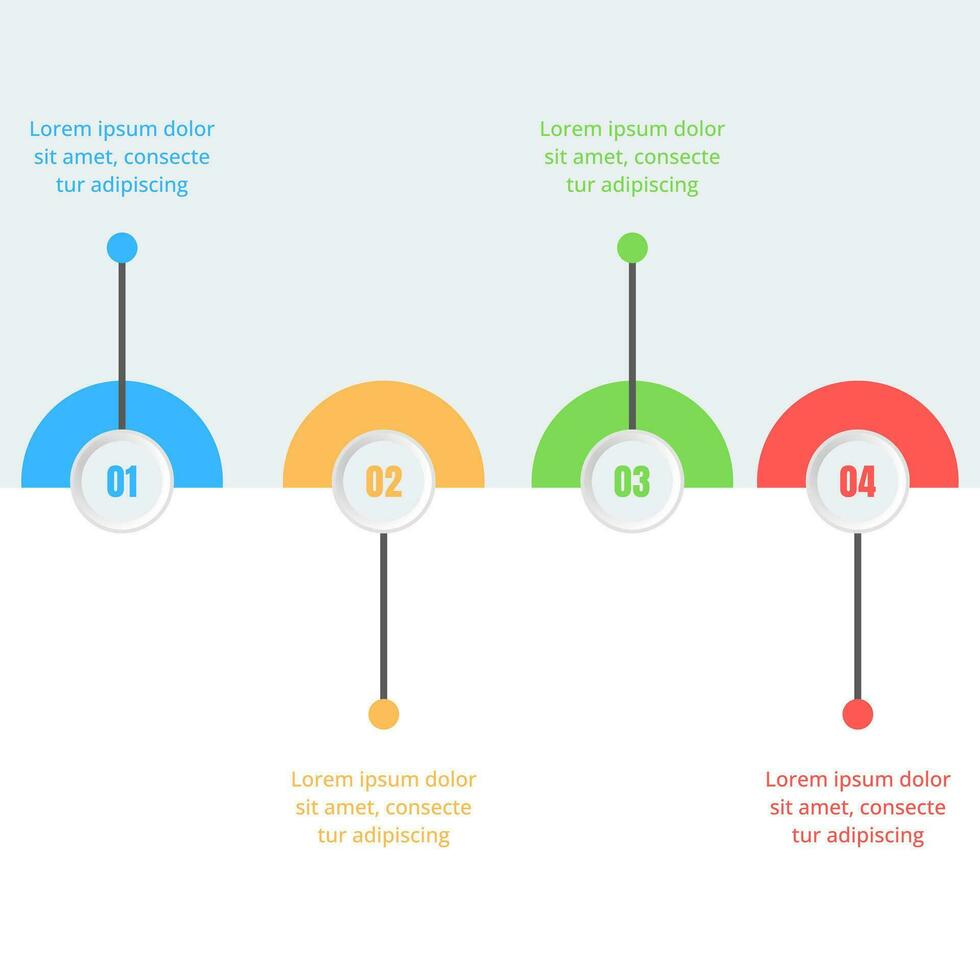 Lorem ipsum dolor sit amet, consecte tur adipiscing

Lorem ipsum dolor sit amet, consecte tur adipiscing

01

02

03

04

Lorem ipsum dolor sit amet, consecte tur adipiscing

Lorem ipsum dolor sit amet, consecte tur adipiscing