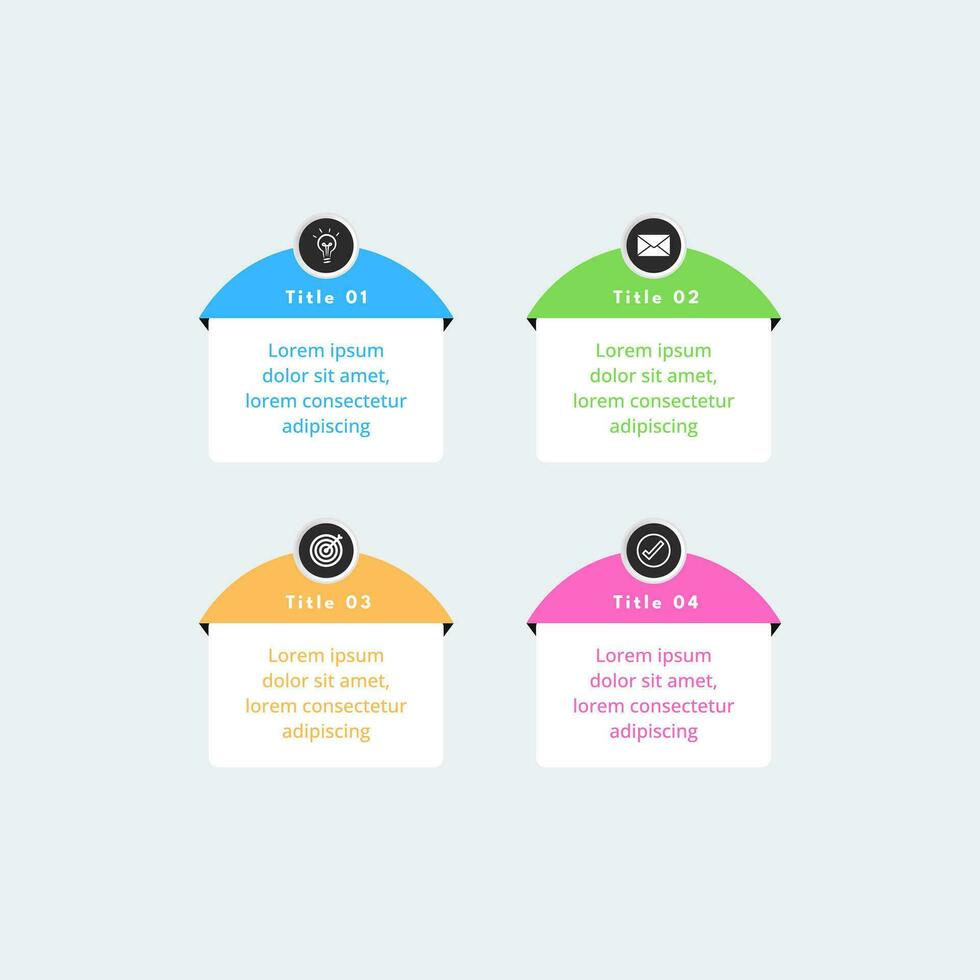 Title 01

Lorem ipsum dolor sit amet, lorem consectetur adipiscing

Title 02

Lorem ipsum dolor sit amet, lorem consectetur adipiscing

Title 03

Lorem ipsum dolor sit amet, lorem consectetur adipiscing

Title 04

Lorem ipsum dolor sit amet, lorem consectetur adipiscing