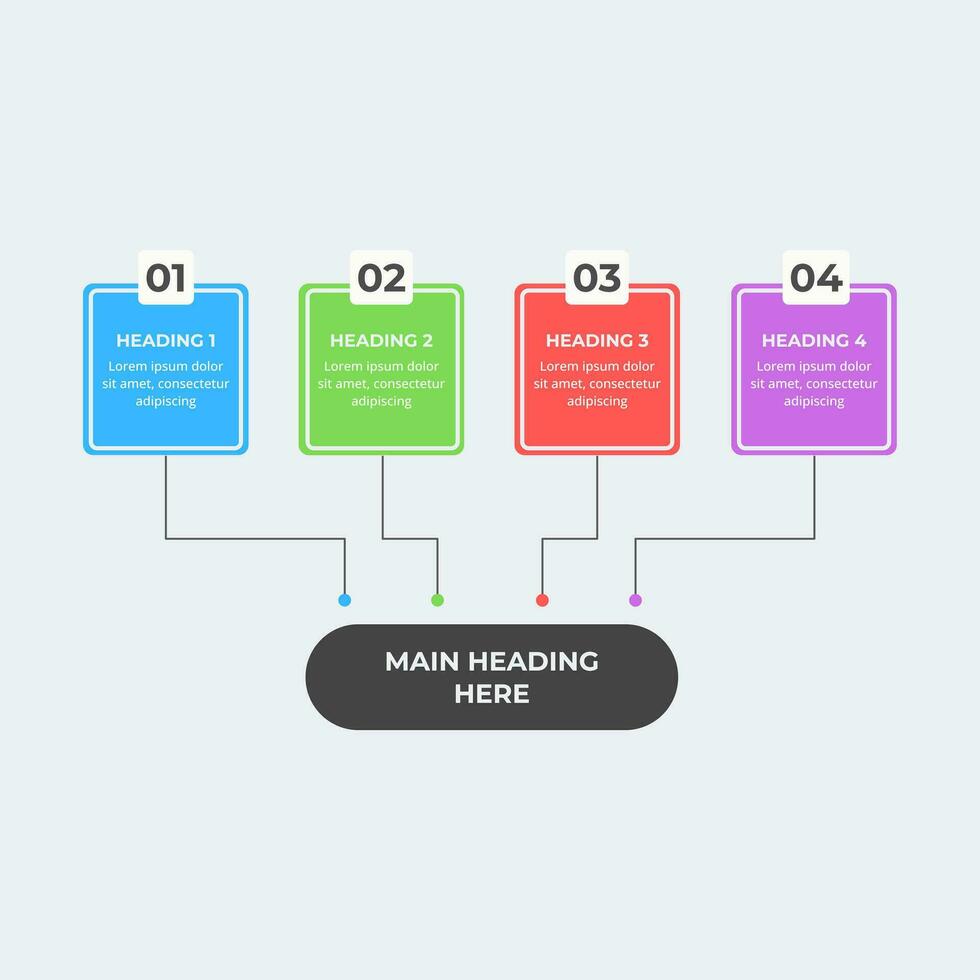 01
HEADING 1
Lorem ipsum dolor sit amet, consectetur adipiscing

02
HEADING 2
Lorem ipsum dolor sit amet, consectetur adipiscing

03
HEADING 3
Lorem ipsum dolor sit amet, consectetur adipiscing

04
HEADING 4
Lorem ipsum dolor sit amet, consectetur adipiscing

MAIN HEADING HERE