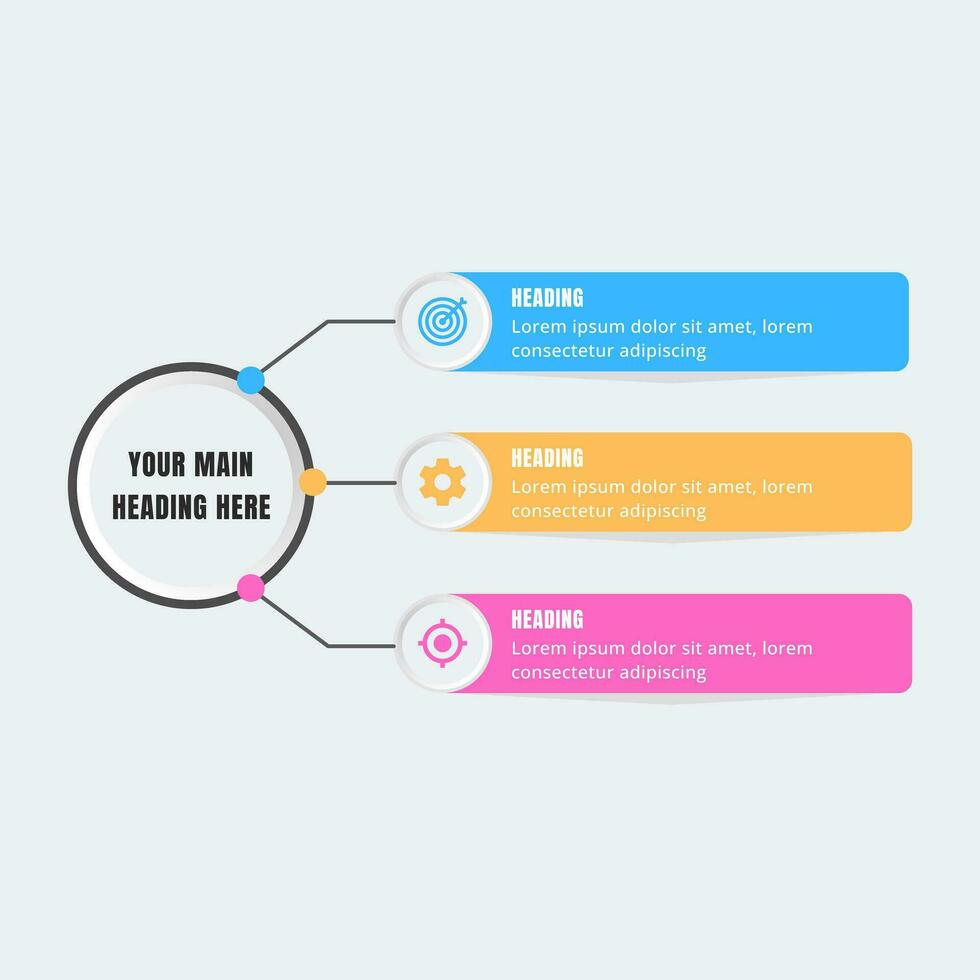 YOUR MAIN HEADING HERE

HEADING
Lorem ipsum dolor sit amet, lorem consectetur adipiscing

HEADING
Lorem ipsum dolor sit amet, lorem consectetur adipiscing

HEADING
Lorem ipsum dolor sit amet, lorem consectetur adipiscing