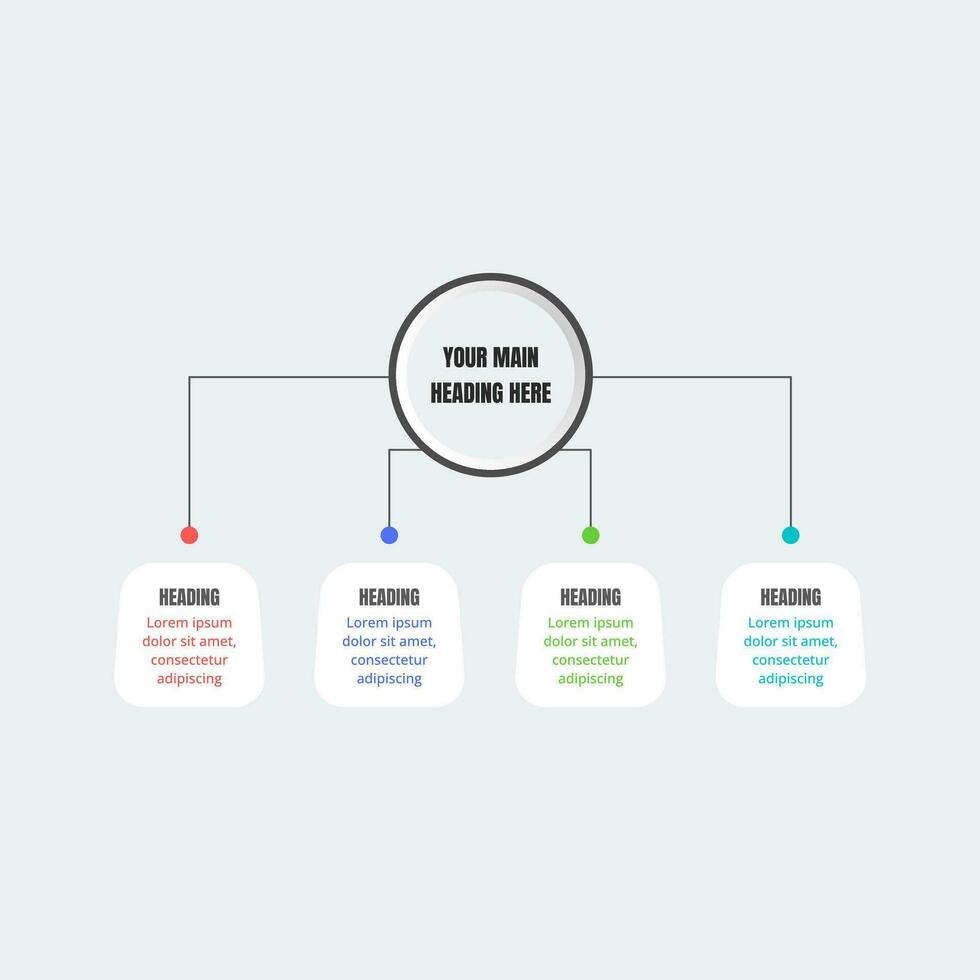 YOUR MAIN HEADING HERE

HEADING
Lorem ipsum dolor sit amet, consectetur adipiscing

HEADING
Lorem ipsum dolor sit amet, consectetur adipiscing

HEADING
Lorem ipsum dolor sit amet, consectetur adipiscing

HEADING
Lorem ipsum dolor sit amet, consectetur adipiscing