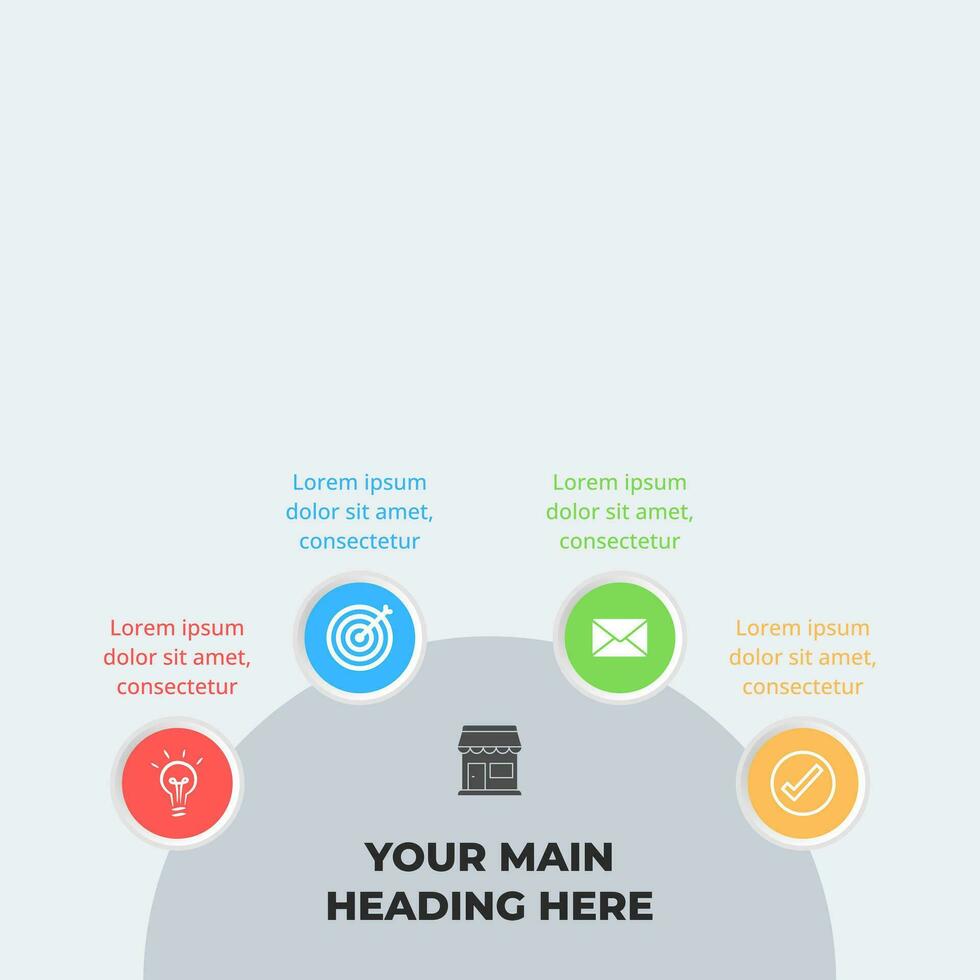 Lorem ipsum dolor sit amet, consectetur

Lorem ipsum dolor sit amet, consectetur

Lorem ipsum dolor sit amet, consectetur

Lorem ipsum dolor sit amet, consectetur

YOUR MAIN HEADING HERE