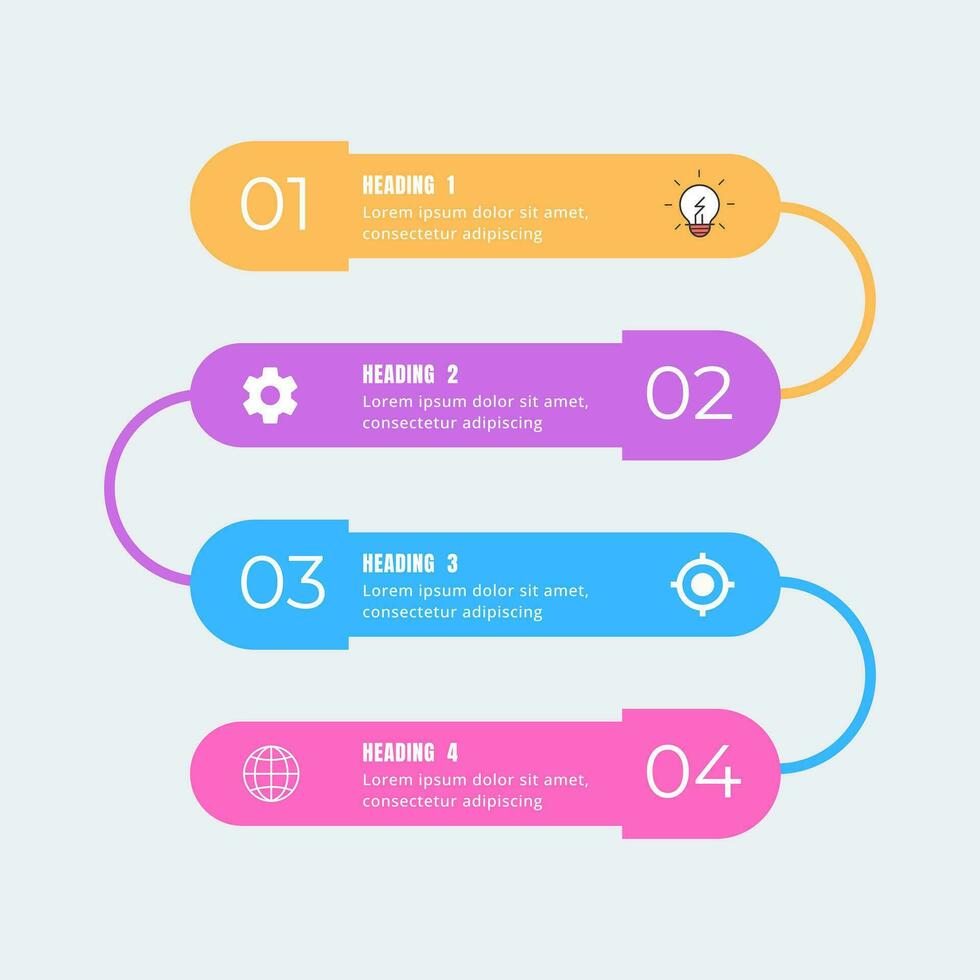 01
HEADING 1
Lorem ipsum dolor sit amet, consectetur adipiscing

HEADING 2
Lorem ipsum dolor sit amet, consectetur adipiscing
02

03
HEADING 3
Lorem ipsum dolor sit amet, consectetur adipiscing

HEADING 4
Lorem ipsum dolor sit amet, consectetur adipiscing
04