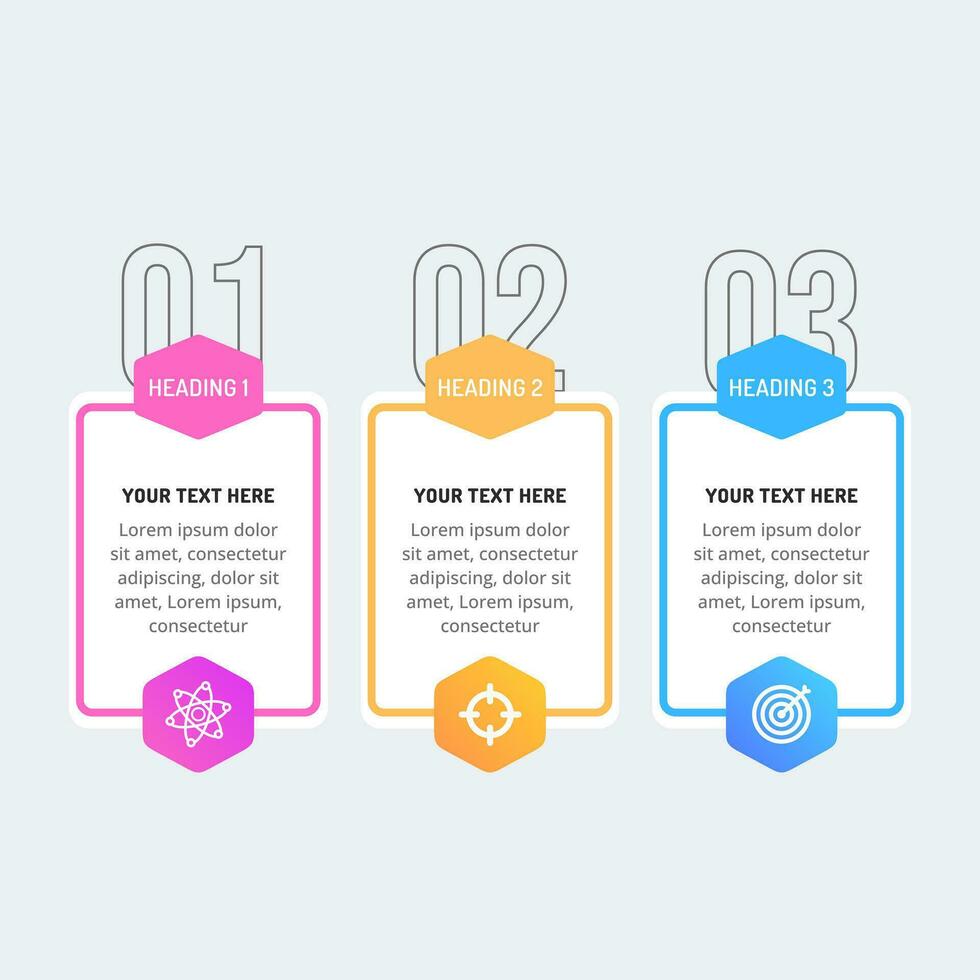 01

HEADING 1

YOUR TEXT HERE

Lorem ipsum dolor sit amet, consectetur adipiscing, dolor sit amet, Lorem ipsum, consectetur

02

HEADING 2

YOUR TEXT HERE

Lorem ipsum dolor sit amet, consectetur adipiscing, dolor sit amet, Lorem ipsum, consectetur

03

HEADING 3

YOUR TEXT HERE

Lorem ipsum dolor sit amet, consectetur adipiscing, dolor sit amet, Lorem ipsum, consectetur