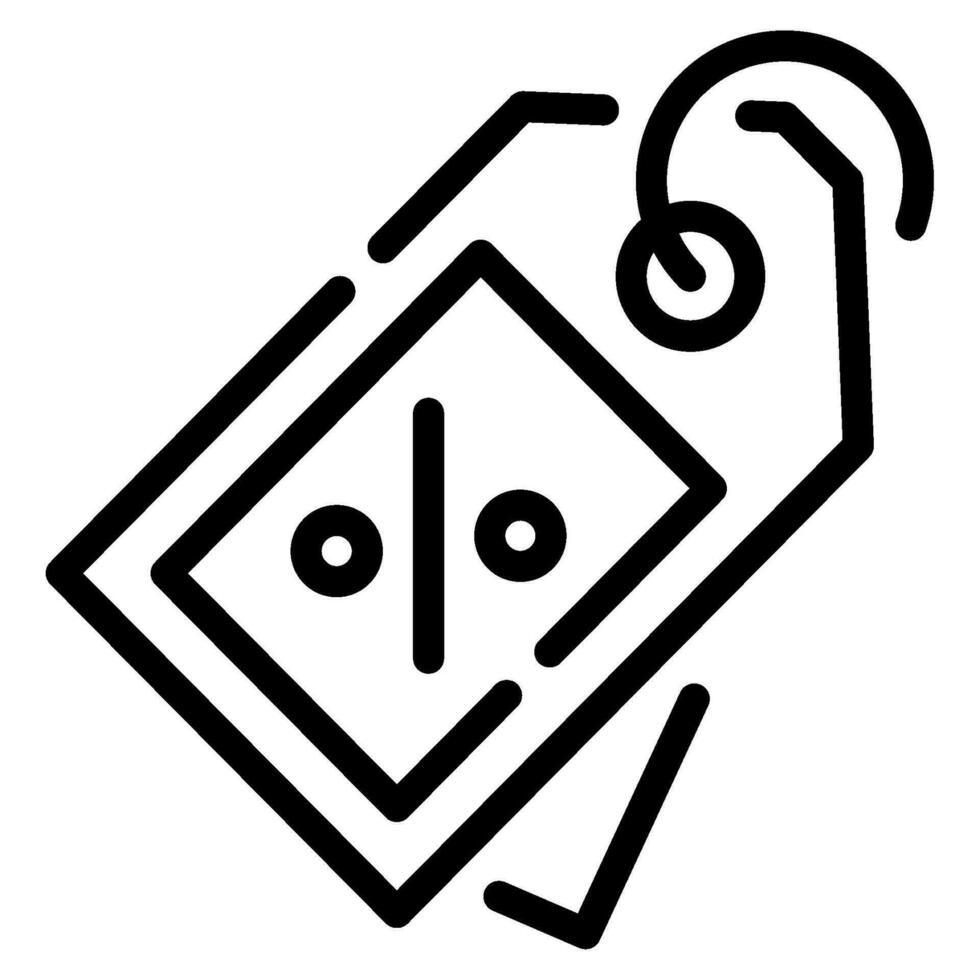 %