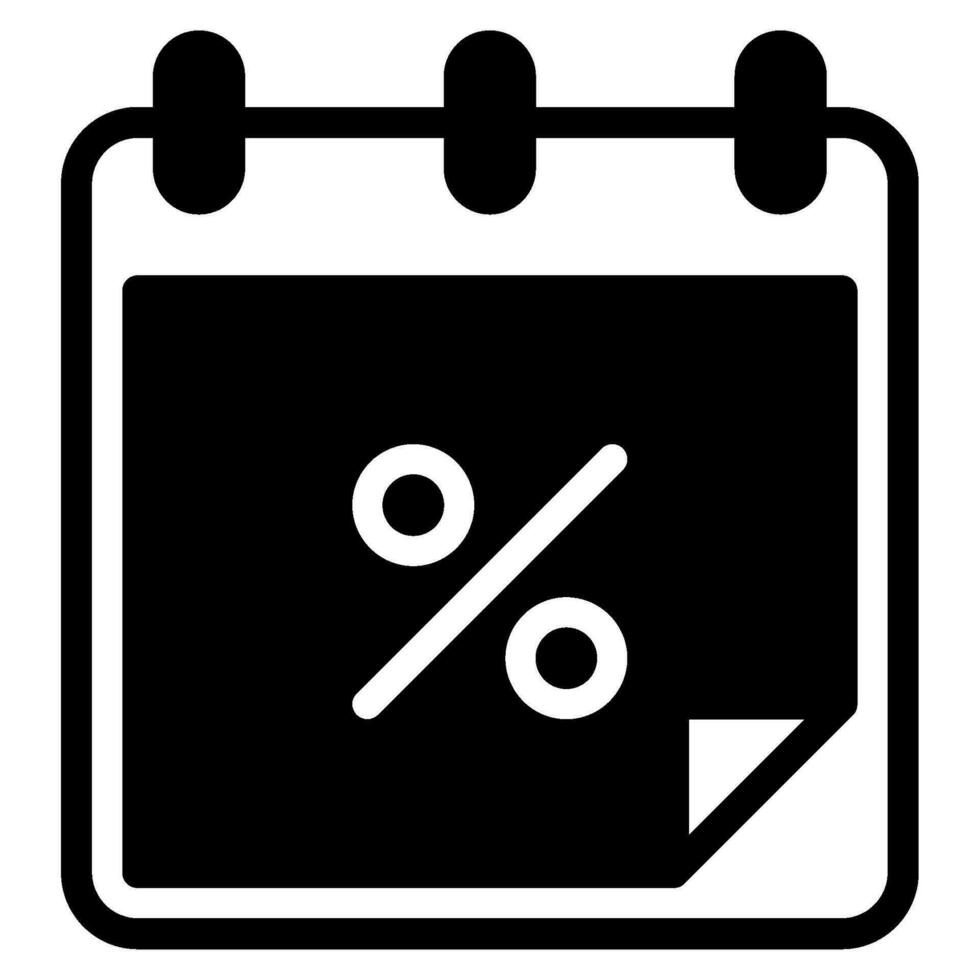 %