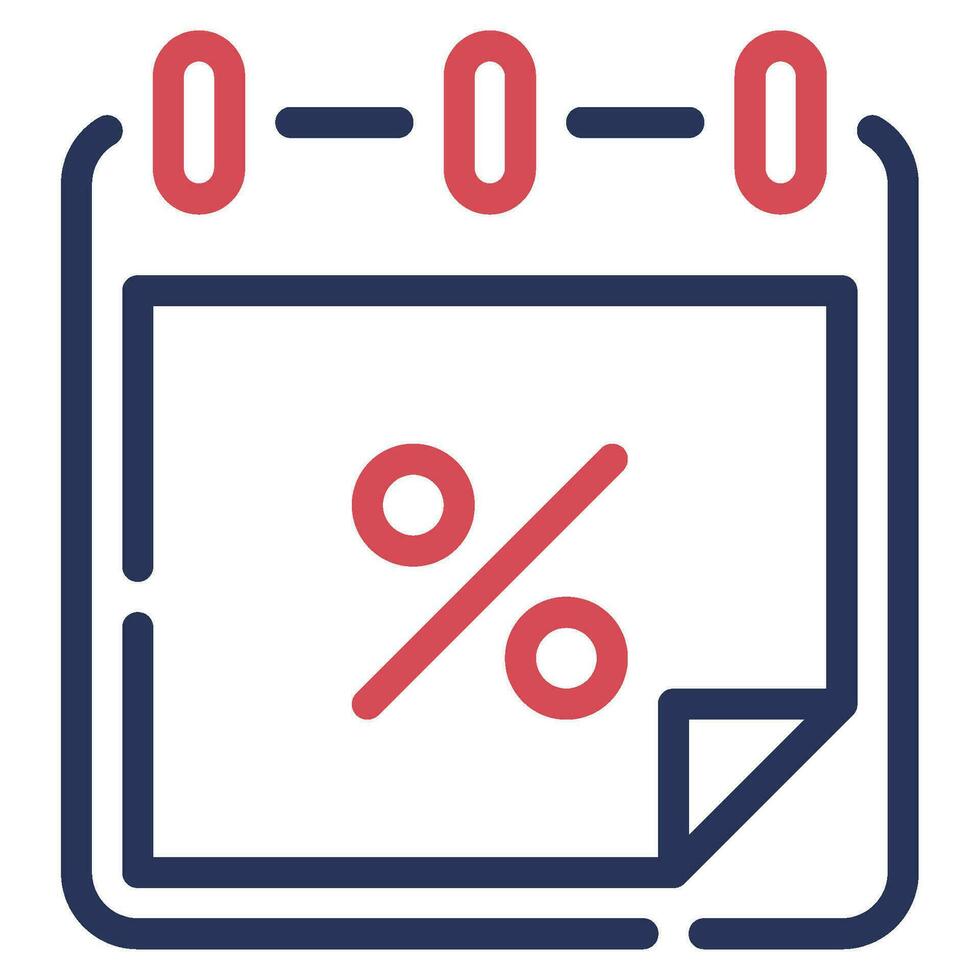 %