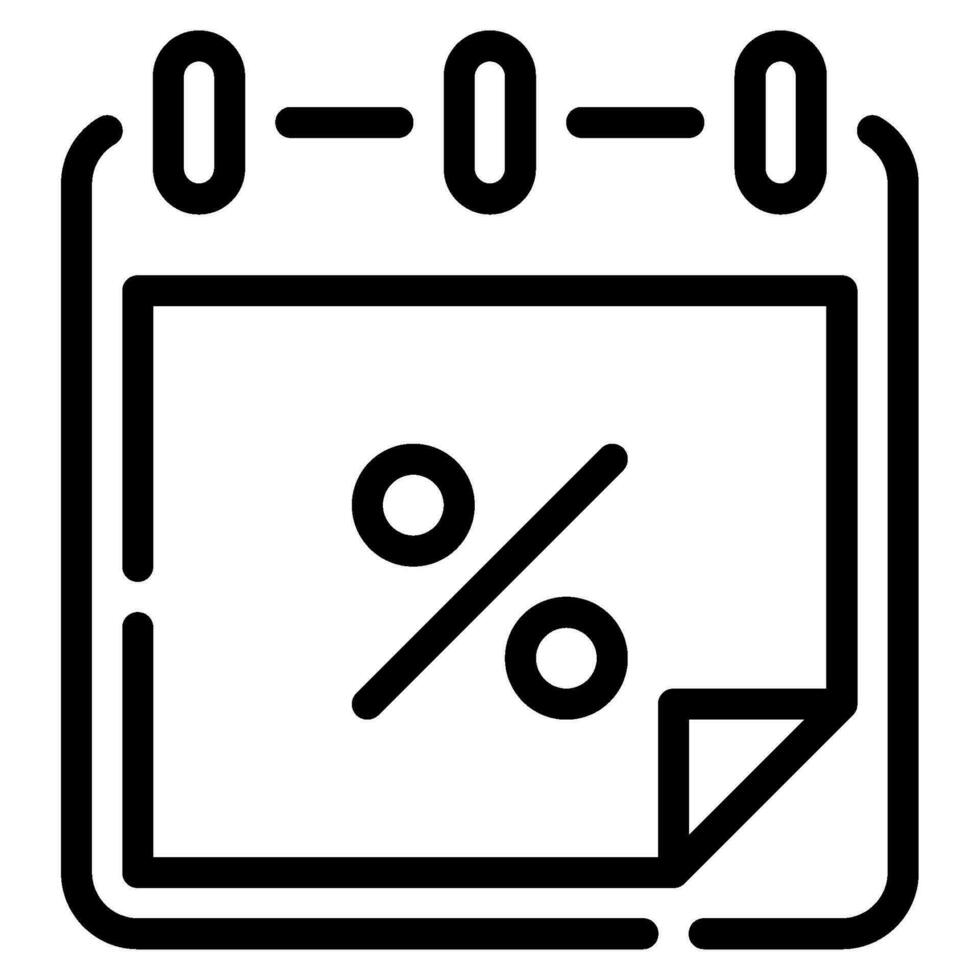 %