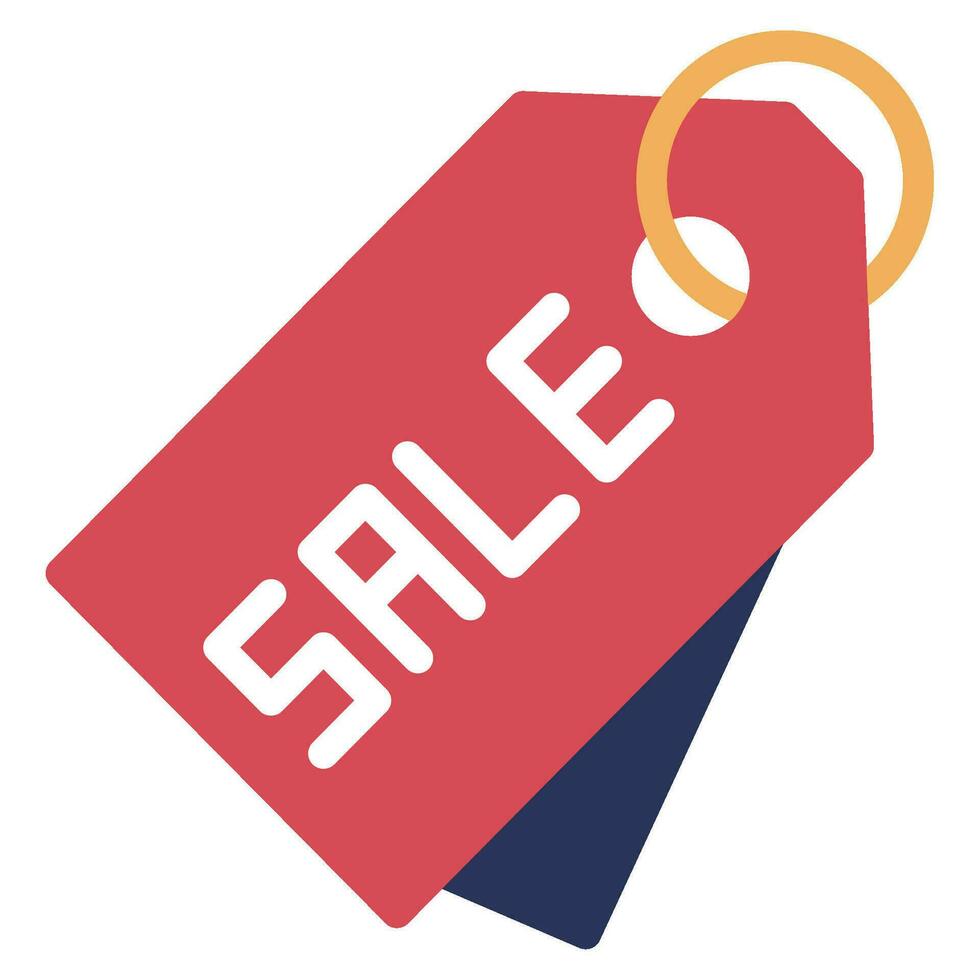 SALE