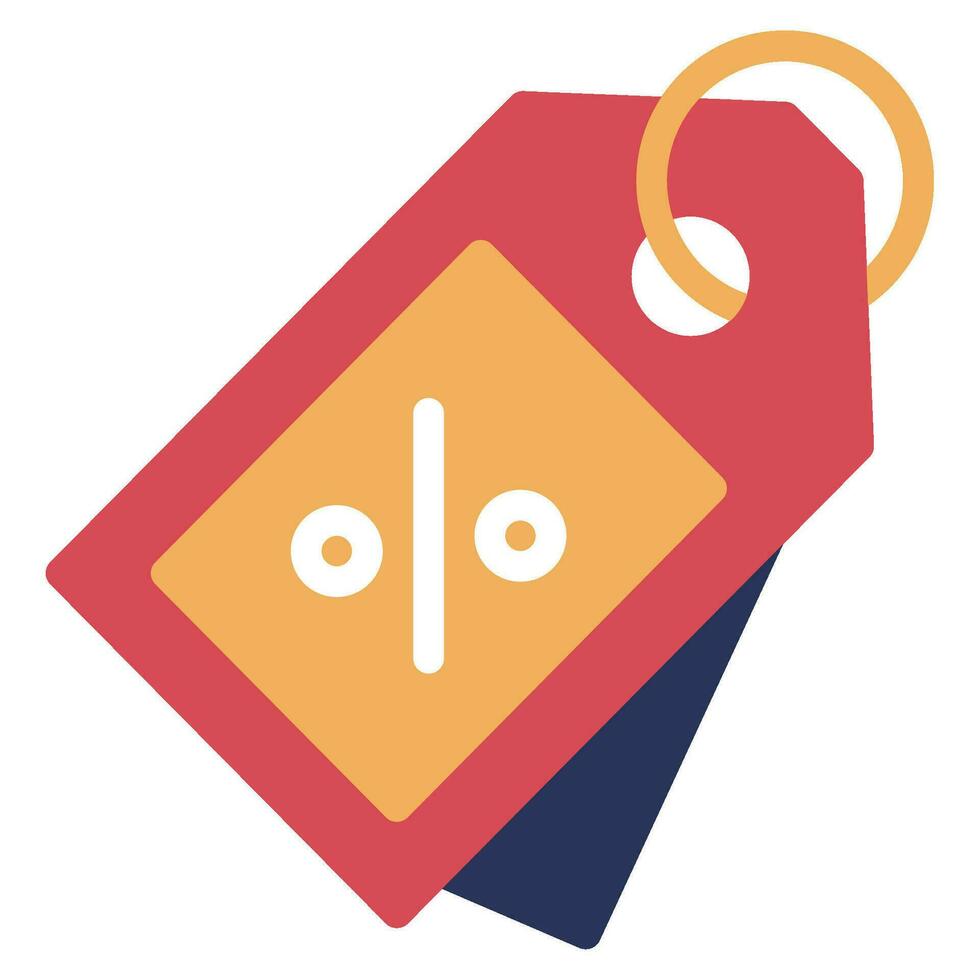 %