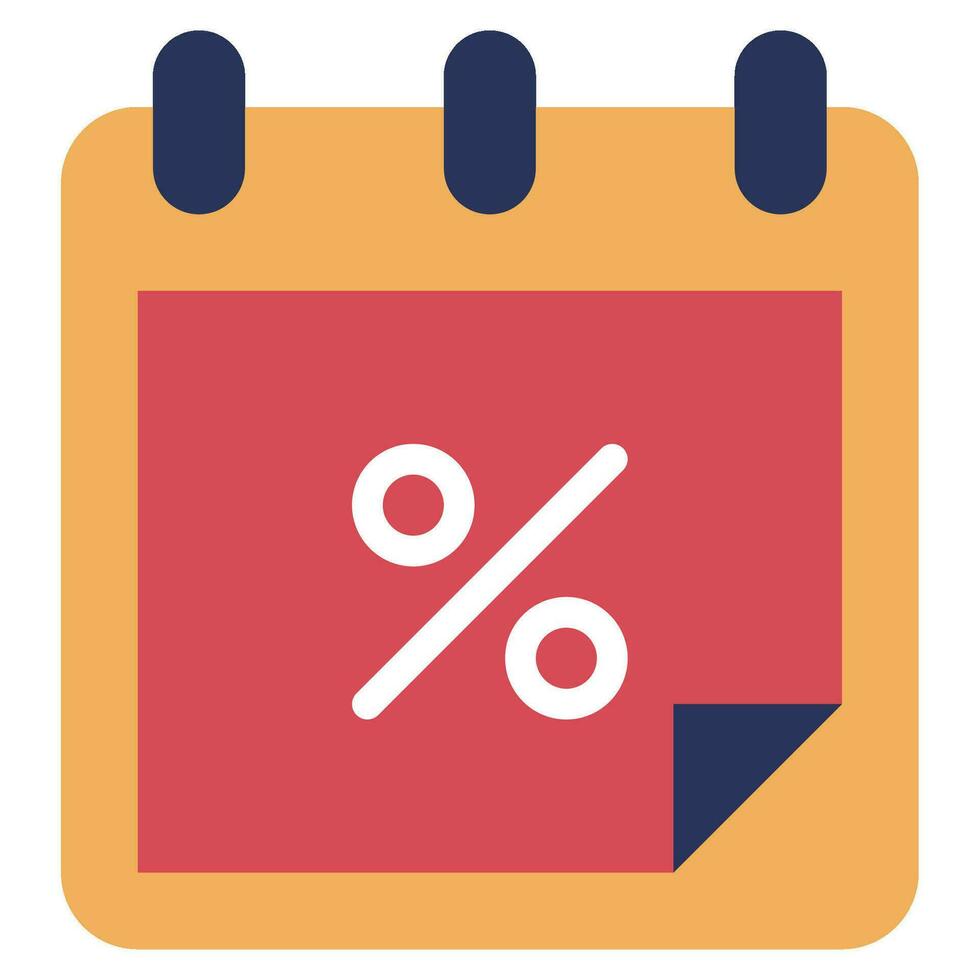 %