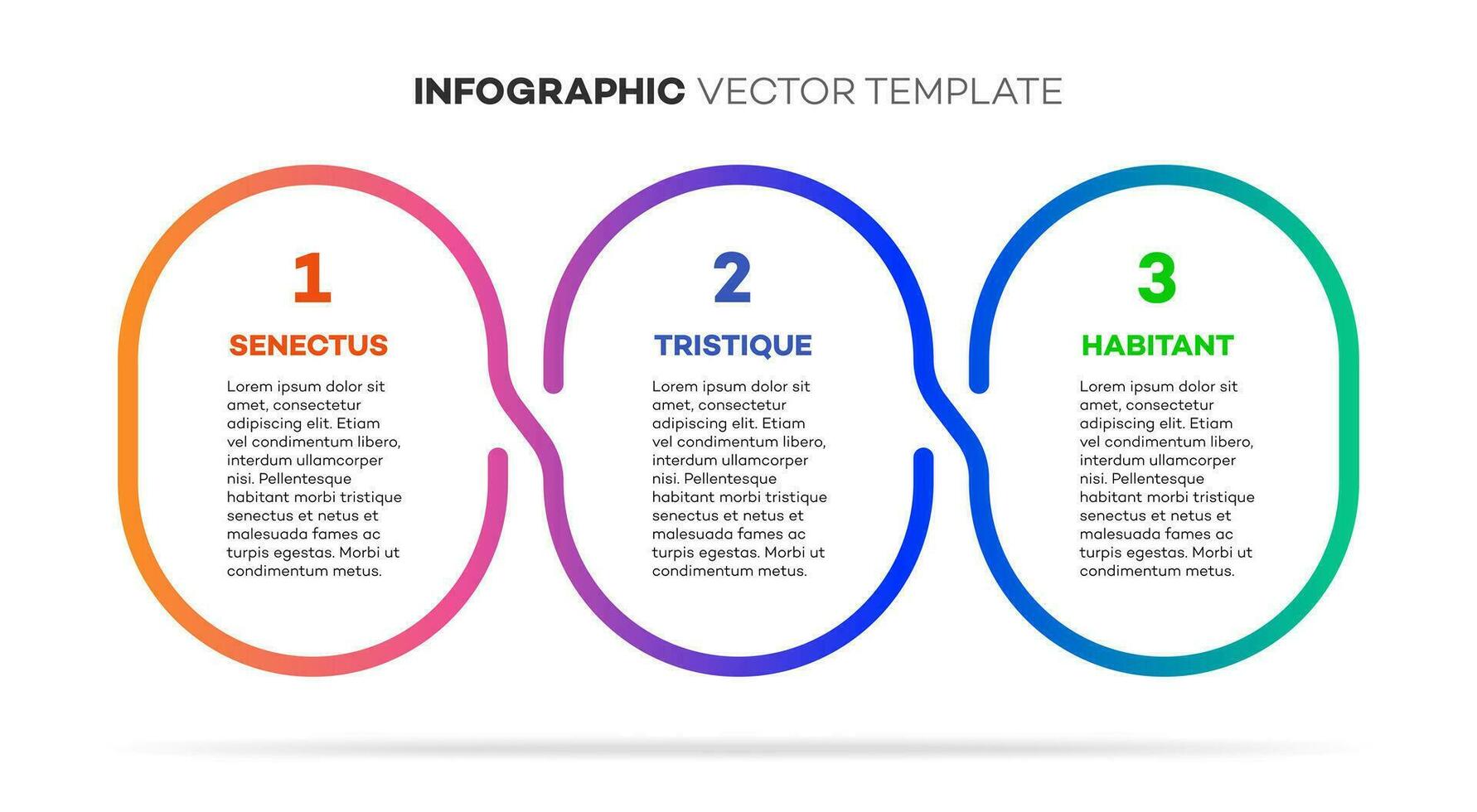 INFOGRAPHIC VECTOR TEMPLATE

1

SENECTUS

Lorem ipsum dolor sit amet, consectetur adipiscing elit. Etiam vel condimentum libero, interdum ullamcorper nisi. Pellentesque habitant morbi tristique senectus et netus et malesuada fames ac turpis egestas. Morbi ut condimentum metus.

2

TRISTIQUE

Lorem ipsum dolor sit amet, consectetur adipiscing elit. Etiam vel condimentum libero, interdum ullamcorper nisi. Pellentesque habitant morbi tristique senectus et netus et malesuada fames ac turpis egestas. Morbi ut condimentum metus.

3

HABITANT

Lorem ipsum dolor sit amet, consectetur adipiscing elit. Etiam vel condimentum libero, interdum ullamcorper nisi. Pellentesque habitant morbi tristique senectus et netus et malesuada fames ac turpis egestas. Morbi ut condimentum metus.