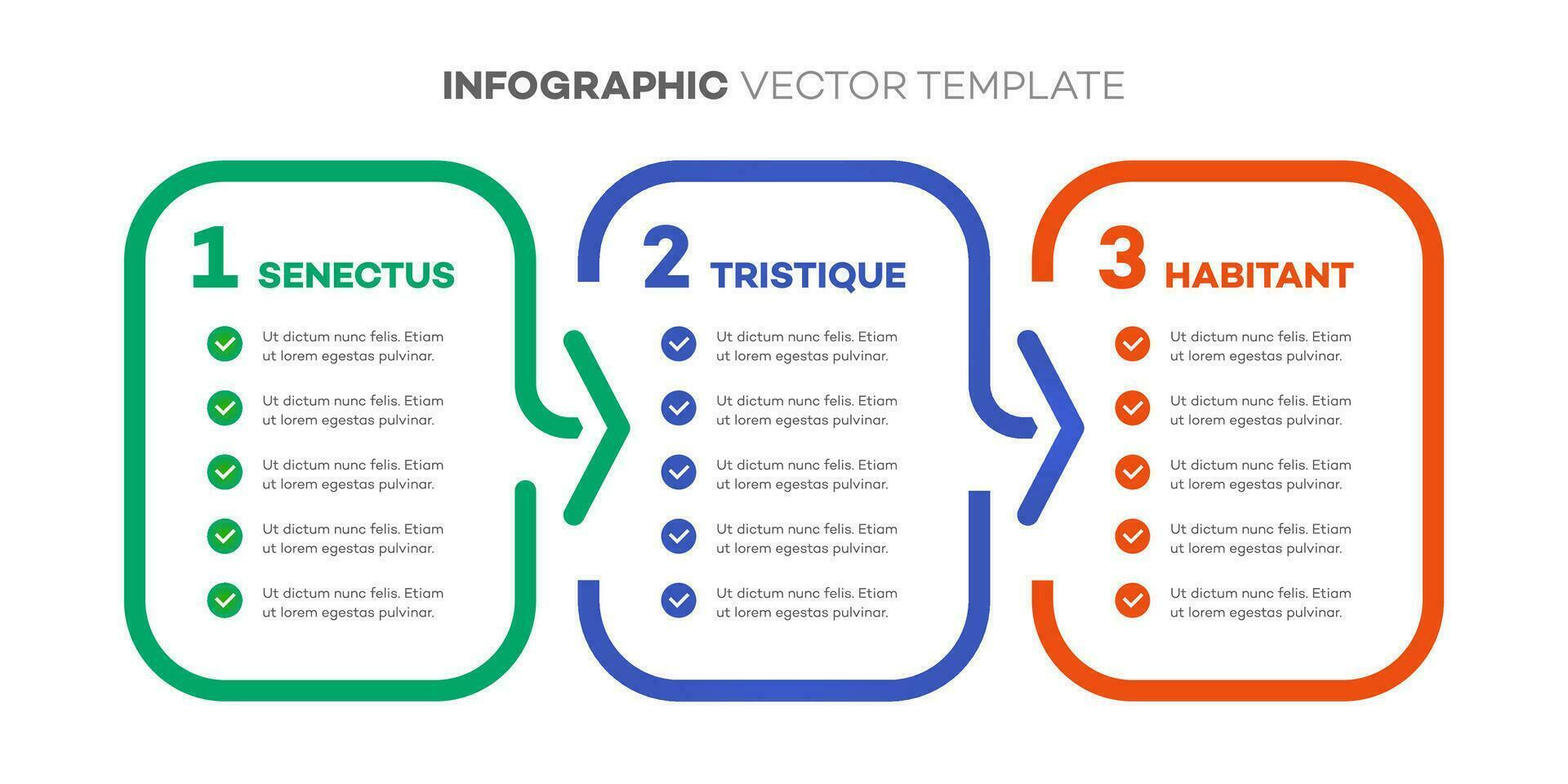 INFOGRAPHIC VECTOR TEMPLATE

1 SENECTUS

Ut dictum nunc felis. Etiam ut lorem egestas pulvinar.

Ut dictum nunc felis. Etiam ut lorem egestas pulvinar.

Ut dictum nunc felis. Etiam ut lorem egestas pulvinar.

Ut dictum nunc felis. Etiam ut lorem egestas pulvinar.

Ut dictum nunc felis. Etiam ut lorem egestas pulvinar.

2 TRISTIQUE

Ut dictum nunc felis. Etiam ut lorem egestas pulvinar.

Ut dictum nunc felis. Etiam ut lorem egestas pulvinar.

Ut dictum nunc felis. Etiam ut lorem egestas pulvinar.

Ut dictum nunc felis. Etiam ut lorem egestas pulvinar.

Ut dictum nunc felis. Etiam ut lorem egestas pulvinar.

3 HABITANT

Ut dictum nunc felis. Etiam ut lorem egestas pulvinar.

Ut dictum nunc felis. Etiam ut lorem egestas pulvinar.

Ut dictum nunc felis. Etiam ut lorem egestas pulvinar.

Ut dictum nunc felis. Etiam ut lorem egestas pulvinar.

Ut dictum nunc felis. Etiam ut lorem egestas pulvinar.