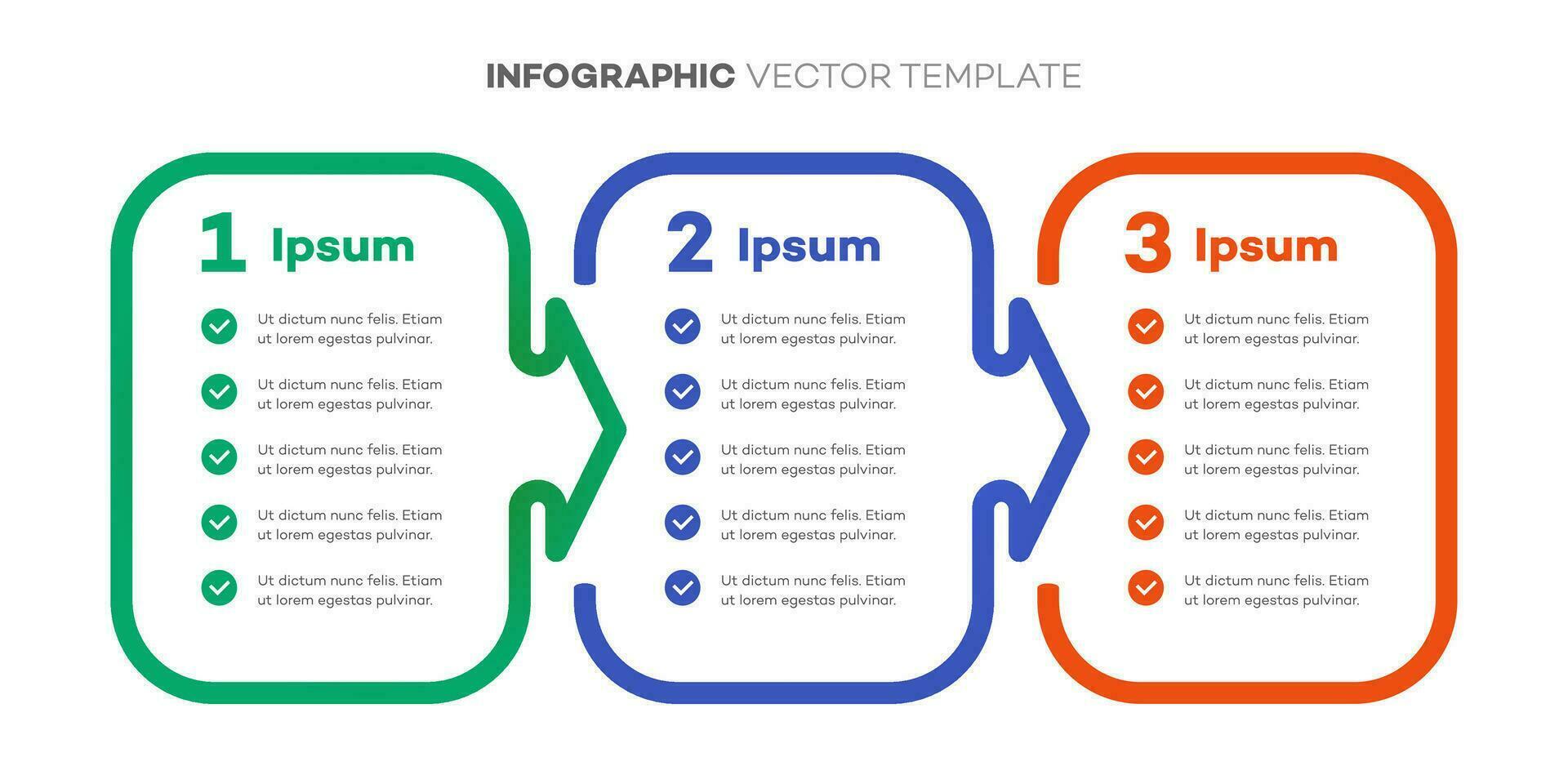 INFOGRAPHIC VECTOR TEMPLATE

1 Ipsum

Ut dictum nunc felis. Etiam ut lorem egestas pulvinar.

Ut dictum nunc felis. Etiam ut lorem egestas pulvinar.

Ut dictum nunc felis. Etiam ut lorem egestas pulvinar.

Ut dictum nunc felis. Etiam ut lorem egestas pulvinar.

Ut dictum nunc felis. Etiam ut lorem egestas pulvinar.

2 Ipsum

Ut dictum nunc felis. Etiam ut lorem egestas pulvinar.

Ut dictum nunc felis. Etiam ut lorem egestas pulvinar.

Ut dictum nunc felis. Etiam ut lorem egestas pulvinar.

Ut dictum nunc felis. Etiam ut lorem egestas pulvinar.

Ut dictum nunc felis. Etiam ut lorem egestas pulvinar.

3 Ipsum

Ut dictum nunc felis. Etiam ut lorem egestas pulvinar.

Ut dictum nunc felis. Etiam ut lorem egestas pulvinar.

Ut dictum nunc felis. Etiam ut lorem egestas pulvinar.

Ut dictum nunc felis. Etiam ut lorem egestas pulvinar.

Ut dictum nunc felis. Etiam ut lorem egestas pulvinar.