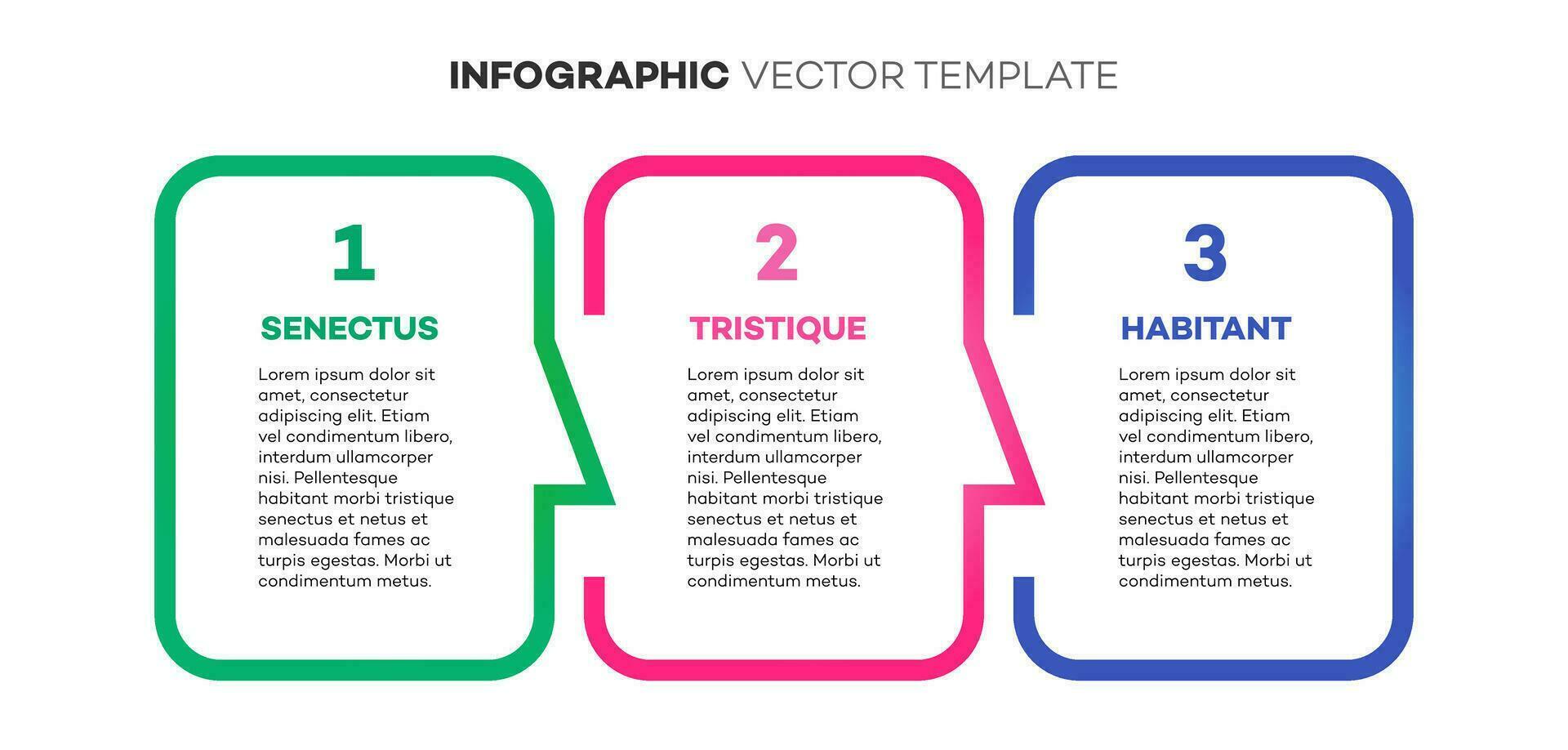 INFOGRAPHIC VECTOR TEMPLATE

1

SENECTUS

Lorem ipsum dolor sit amet, consectetur adipiscing elit. Etiam vel condimentum libero, interdum ullamcorper nisi. Pellentesque habitant morbi tristique senectus et netus et malesuada fames ac turpis egestas. Morbi ut condimentum metus.

2

TRISTIQUE

Lorem ipsum dolor sit amet, consectetur adipiscing elit. Etiam vel condimentum libero, interdum ullamcorper nisi. Pellentesque habitant morbi tristique senectus et netus et malesuada fames ac turpis egestas. Morbi ut condimentum metus.

3

HABITANT

Lorem ipsum dolor sit amet, consectetur adipiscing elit. Etiam vel condimentum libero, interdum ullamcorper nisi. Pellentesque habitant morbi tristique senectus et netus et malesuada fames ac turpis egestas. Morbi ut condimentum metus.