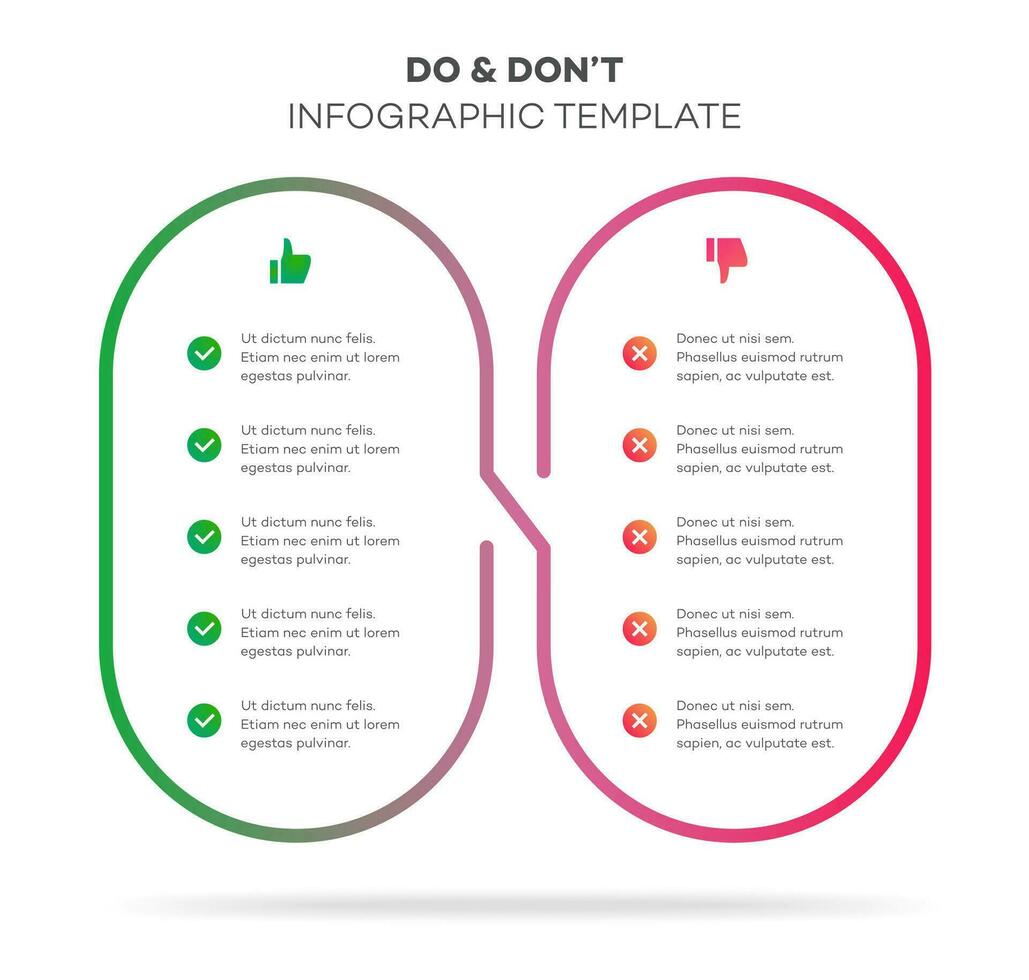 DO & DON'T
INFOGRAPHIC TEMPLATE

Ut dictum nunc felis. Etiam nec enim ut lorem egestas pulvinar.

Ut dictum nunc felis. Etiam nec enim ut lorem egestas pulvinar.

Ut dictum nunc felis. Etiam nec enim ut lorem egestas pulvinar.

Ut dictum nunc felis. Etiam nec enim ut lorem egestas pulvinar.

Ut dictum nunc felis. Etiam nec enim ut lorem egestas pulvinar.

Donec ut nisi sem. Phasellus euismod rutrum sapien, ac vulputate est.

Donec ut nisi sem. Phasellus euismod rutrum sapien, ac vulputate est.

Donec ut nisi sem. Phasellus euismod rutrum sapien, ac vulputate est.

Donec ut nisi sem. Phasellus euismod rutrum sapien, ac vulputate est.

Donec ut nisi sem. Phasellus euismod rutrum sapien, ac vulputate est.