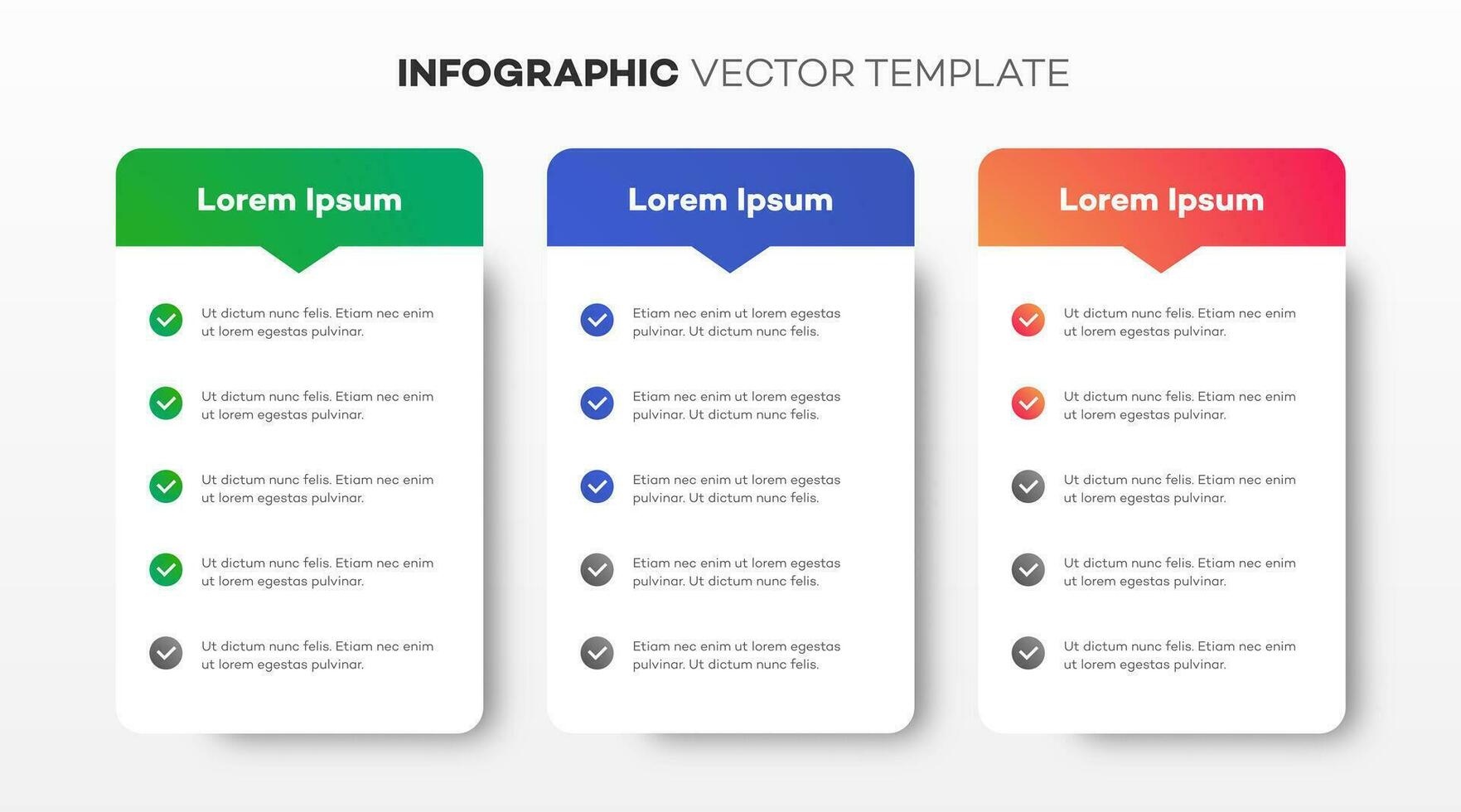 INFOGRAPHIC VECTOR TEMPLATE

Lorem Ipsum

Ut dictum nunc felis. Etiam nec enim ut lorem egestas pulvinar.

Ut dictum nunc felis. Etiam nec enim ut lorem egestas pulvinar.

Ut dictum nunc felis. Etiam nec enim ut lorem egestas pulvinar.

Ut dictum nunc felis. Etiam nec enim ut lorem egestas pulvinar.

Ut dictum nunc felis. Etiam nec enim ut lorem egestas pulvinar.

Lorem Ipsum

Etiam nec enim ut lorem egestas pulvinar. Ut dictum nunc felis.

Etiam nec enim ut lorem egestas pulvinar. Ut dictum nunc felis.

Etiam nec enim ut lorem egestas pulvinar. Ut dictum nunc felis.

Etiam nec enim ut lorem egestas pulvinar. Ut dictum nunc felis.

Etiam nec enim ut lorem egestas pulvinar. Ut dictum nunc felis.

Lorem Ipsum

Ut dictum nunc felis. Etiam nec enim ut lorem egestas pulvinar.

Ut dictum nunc felis. Etiam nec enim ut lorem egestas pulvinar.

Ut dictum nunc felis. Etiam nec enim ut lorem egestas pulvinar.

Ut dictum nunc felis. Etiam nec enim ut lorem egestas pulvinar.

Ut dictum nunc felis. Etiam nec enim ut lorem egestas pulvinar.