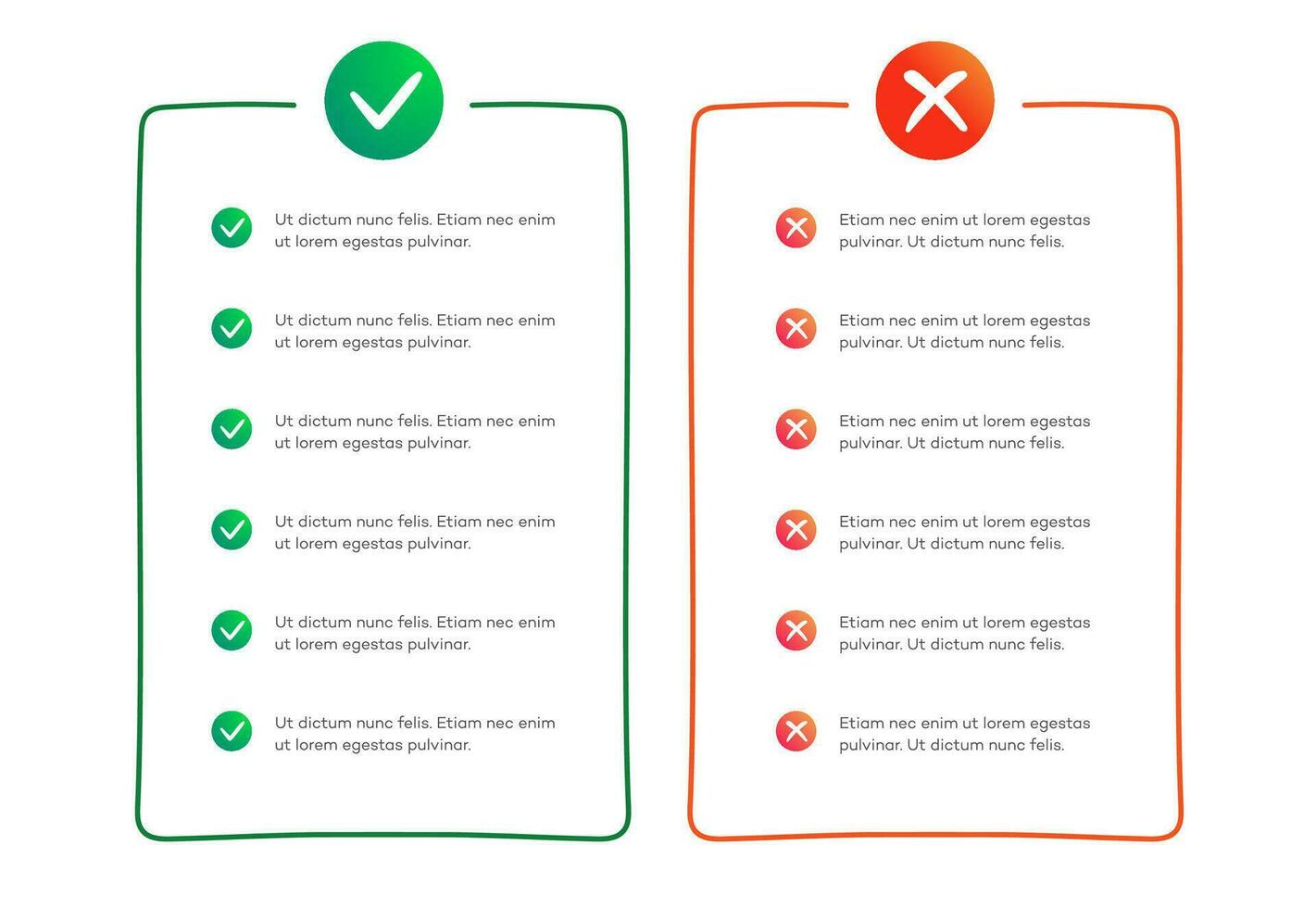 Ut dictum nunc felis. Etiam nec enim ut lorem egestas pulvinar.

Ut dictum nunc felis. Etiam nec enim ut lorem egestas pulvinar.

Ut dictum nunc felis. Etiam nec enim ut lorem egestas pulvinar.

Ut dictum nunc felis. Etiam nec enim ut lorem egestas pulvinar.

Ut dictum nunc felis. Etiam nec enim ut lorem egestas pulvinar.

Ut dictum nunc felis. Etiam nec enim ut lorem egestas pulvinar.

Etiam nec enim ut lorem egestas pulvinar. Ut dictum nunc felis.

Etiam nec enim ut lorem egestas pulvinar. Ut dictum nunc felis.

Etiam nec enim ut lorem egestas pulvinar. Ut dictum nunc felis.

Etiam nec enim ut lorem egestas pulvinar. Ut dictum nunc felis.

Etiam nec enim ut lorem egestas pulvinar. Ut dictum nunc felis.

Etiam nec enim ut lorem egestas pulvinar. Ut dictum nunc felis.