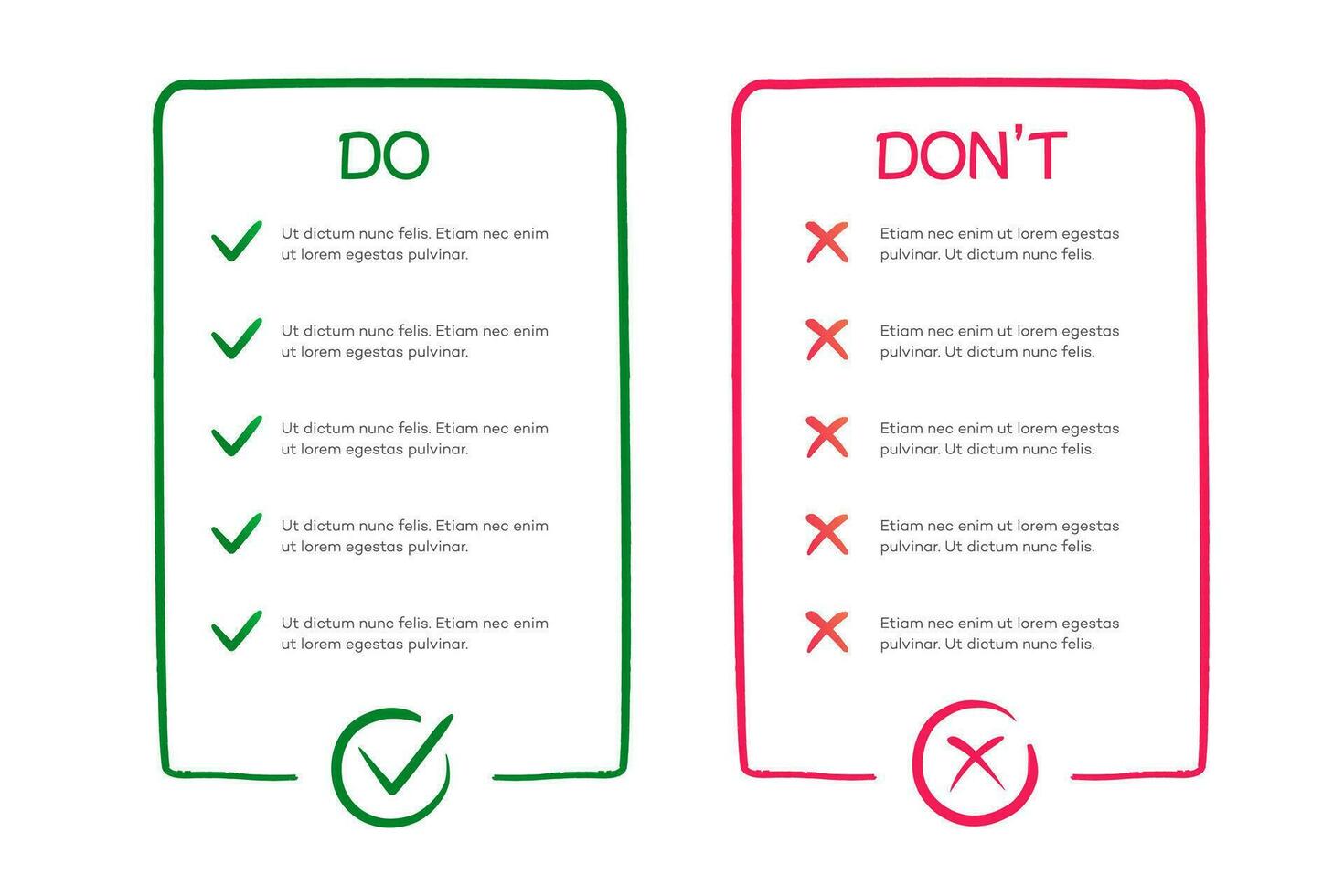 DO

Ut dictum nunc felis. Etiam nec enim ut lorem egestas pulvinar.

Ut dictum nunc felis. Etiam nec enim ut lorem egestas pulvinar.

Ut dictum nunc felis. Etiam nec enim ut lorem egestas pulvinar.

Ut dictum nunc felis. Etiam nec enim ut lorem egestas pulvinar.

Ut dictum nunc felis. Etiam nec enim ut lorem egestas pulvinar.

DON'T

Etiam nec enim ut lorem egestas pulvinar. Ut dictum nunc felis.

Etiam nec enim ut lorem egestas pulvinar. Ut dictum nunc felis.

Etiam nec enim ut lorem egestas pulvinar. Ut dictum nunc felis.

Etiam nec enim ut lorem egestas pulvinar. Ut dictum nunc felis.

Etiam nec enim ut lorem egestas pulvinar. Ut dictum nunc felis.