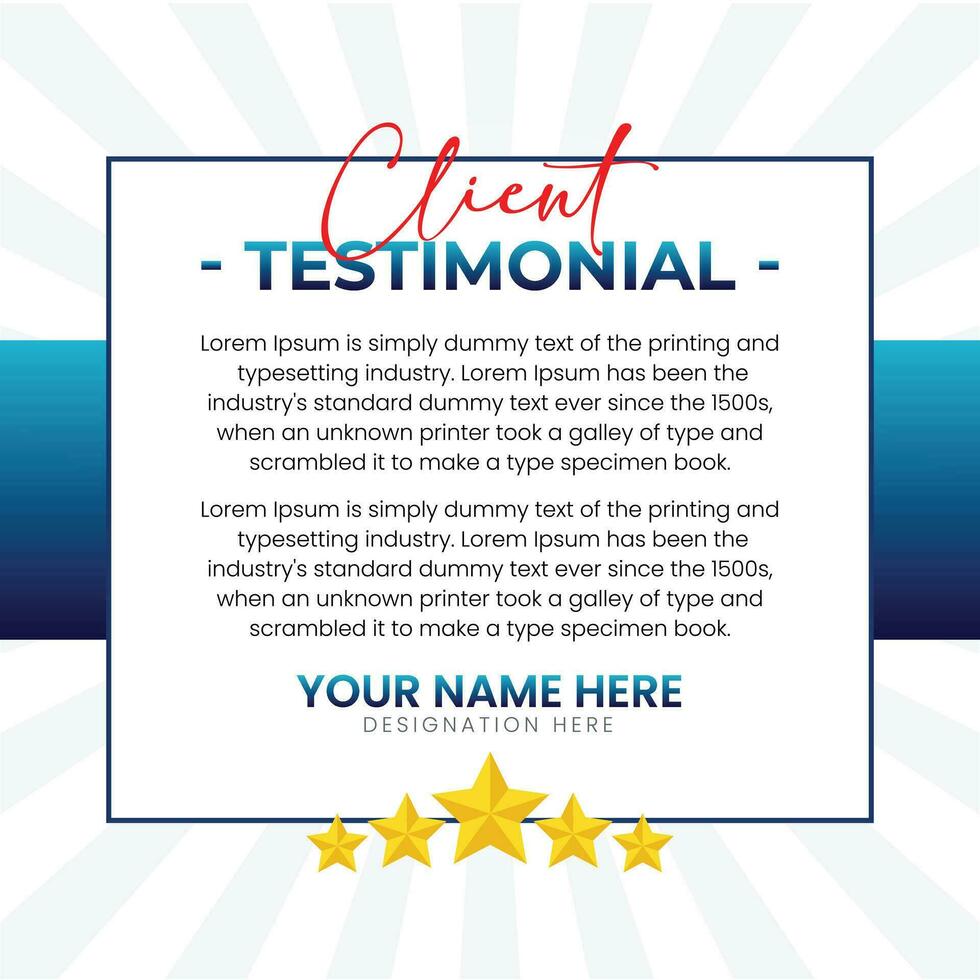 Client
- TESTIMONIAL -

Lorem Ipsum is simply dummy text of the printing and typesetting industry. Lorem Ipsum has been the industry's standard dummy text ever since the 1500s, when an unknown printer took a galley of type and scrambled it to make a type specimen book.

Lorem Ipsum is simply dummy text of the printing and typesetting industry. Lorem Ipsum has been the industry's standard dummy text ever since the 1500s, when an unknown printer took a galley of type and scrambled it to make a type specimen book.

YOUR NAME HERE
DESIGNATION HERE