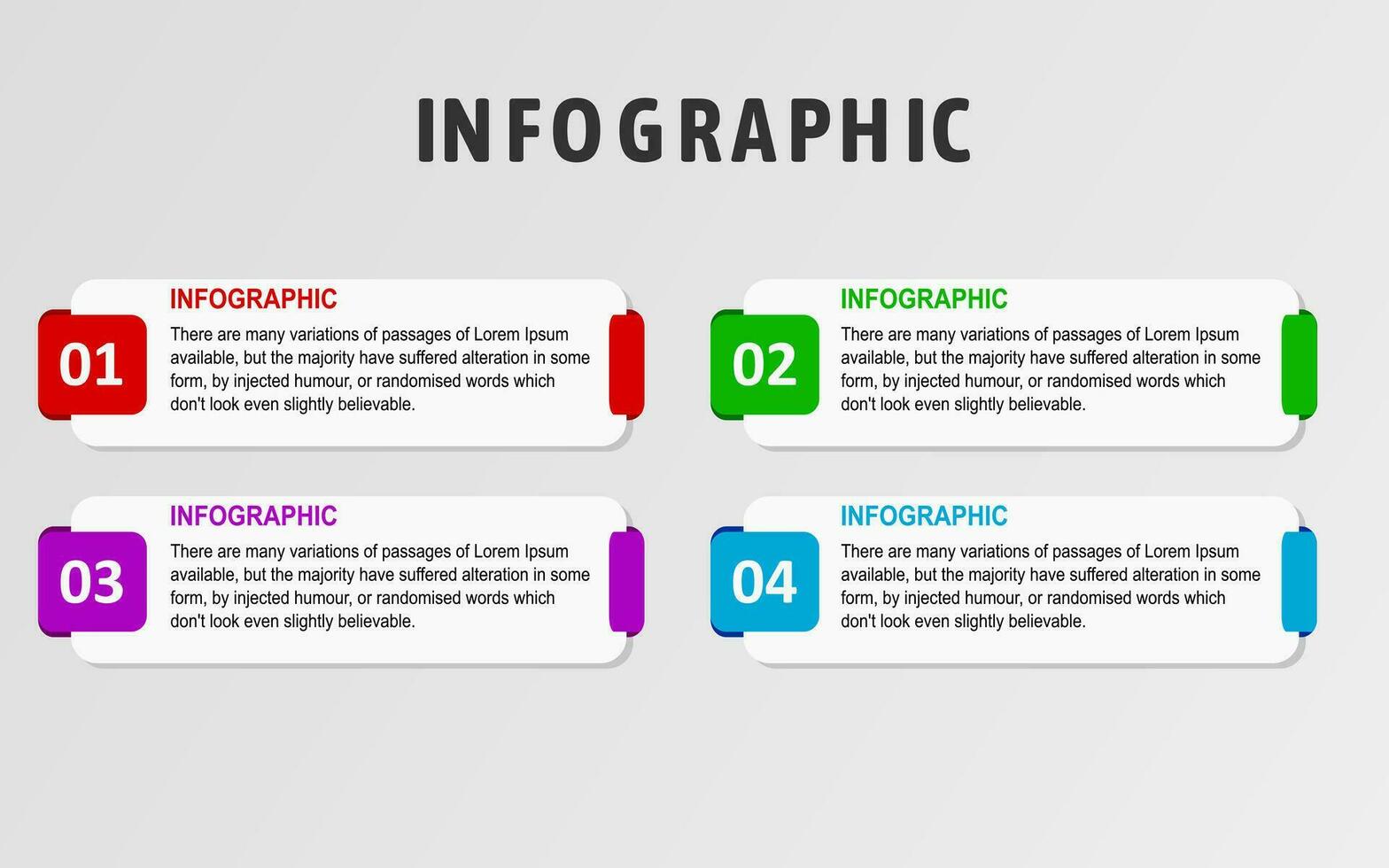 INFOGRAPHIC

01

INFOGRAPHIC

There are many variations of passages of Lorem Ipsum available, but the majority have suffered alteration in some form, by injected humour, or randomised words which don't look even slightly believable.

02

INFOGRAPHIC

There are many variations of passages of Lorem Ipsum available, but the majority have suffered alteration in some form, by injected humour, or randomised words which don't look even slightly believable.

03

INFOGRAPHIC

There are many variations of passages of Lorem Ipsum available, but the majority have suffered alteration in some form, by injected humour, or randomised words which don't look even slightly believable.

04

INFOGRAPHIC

There are many variations of passages of Lorem Ipsum available, but the majority have suffered alteration in some form, by injected humour, or randomised words which don't look even slightly believable.