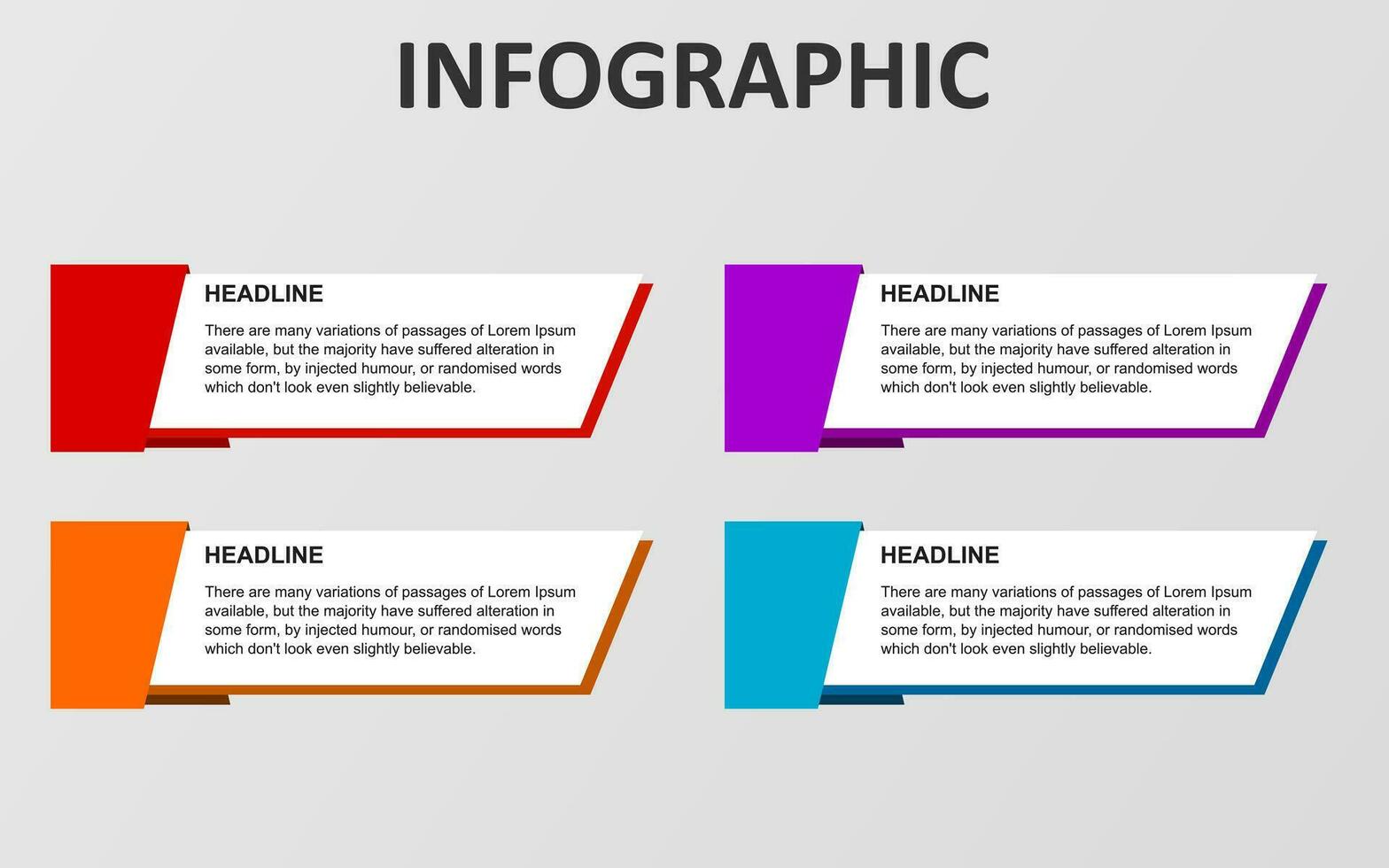 INFOGRAPHIC

HEADLINE

There are many variations of passages of Lorem Ipsum available, but the majority have suffered alteration in some form, by injected humour, or randomised words which don't look even slightly believable.

HEADLINE

There are many variations of passages of Lorem Ipsum available, but the majority have suffered alteration in some form, by injected humour, or randomised words which don't look even slightly believable.

HEADLINE

There are many variations of passages of Lorem Ipsum available, but the majority have suffered alteration in some form, by injected humour, or randomised words which don't look even slightly believable.

HEADLINE

There are many variations of passages of Lorem Ipsum available, but the majority have suffered alteration in some form, by injected humour, or randomised words which don't look even slightly believable.